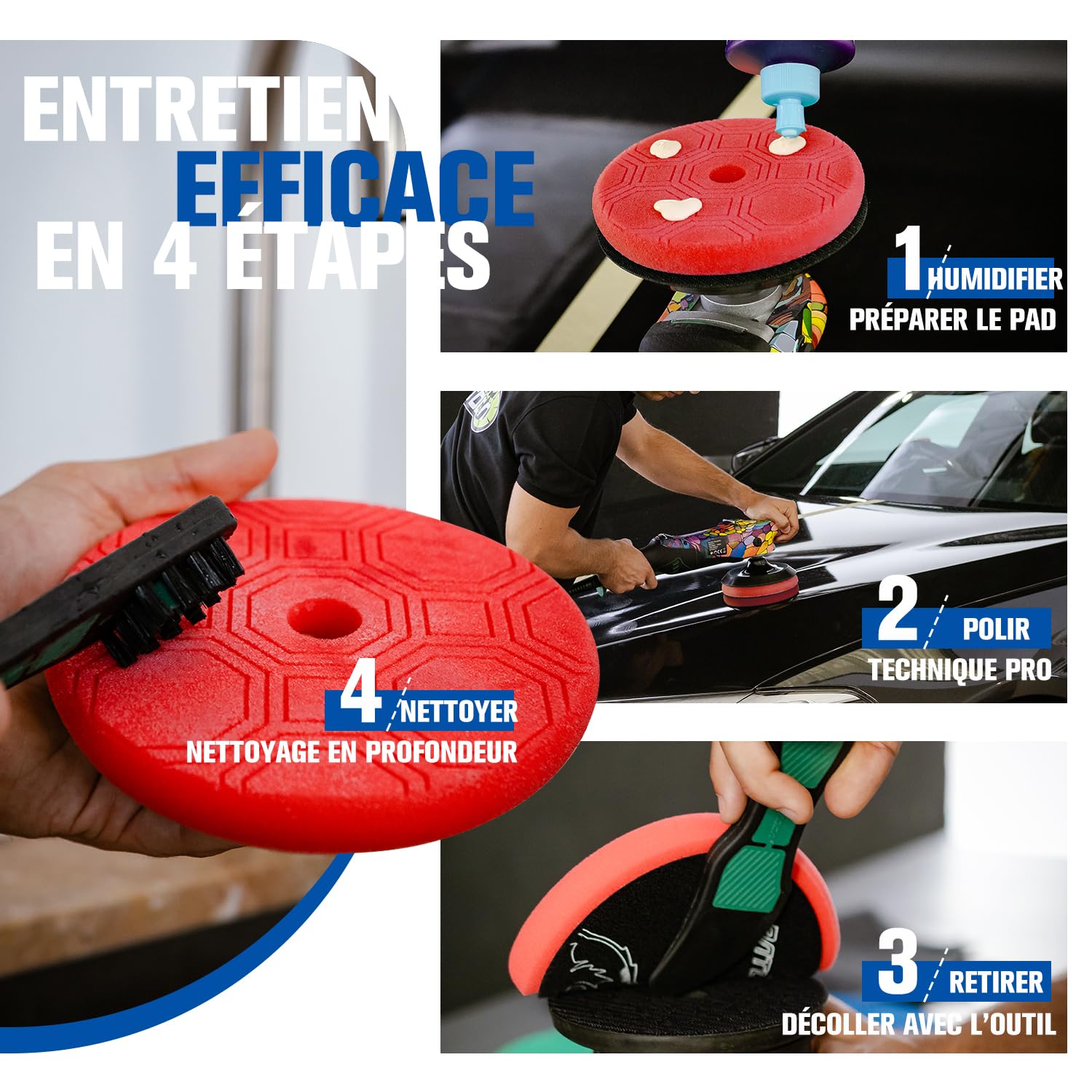 ENTRETIEN EFFICACE EN 4 ÉTAPES

1 HUMIDIFIER
PRÉPARER LE PAD

2 POLIR
TECHNIQUE PRO

3 RETIRER
DÉCOLLER AVEC L'OUTIL

4 NETTOYER
NETTOYAGE EN PROFONDEUR