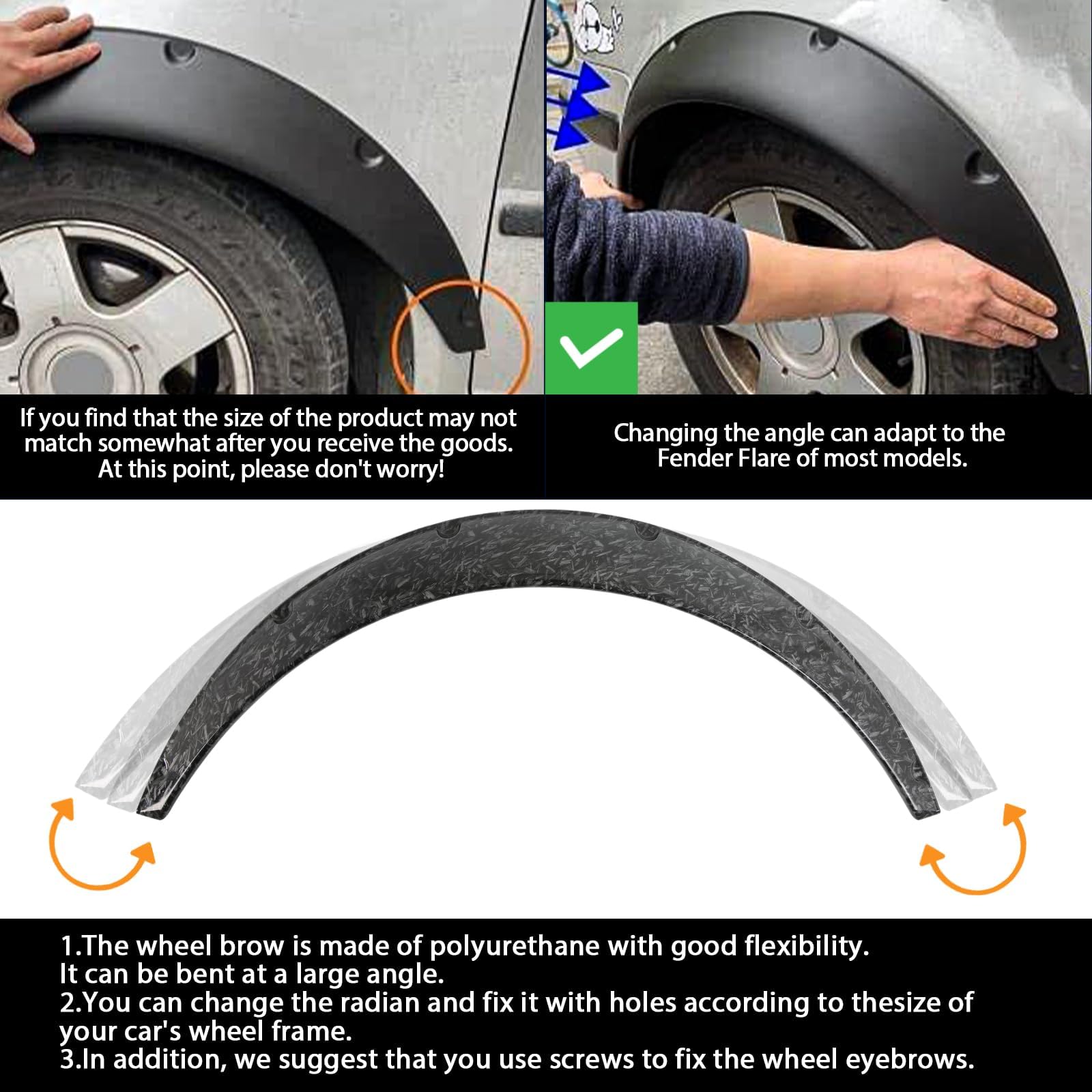 If you find that the size of the product may not match somewhat after you receive the goods. At this point, please don't worry!

Changing the angle can adapt to the Fender Flare of most models.

1.The wheel brow is made of polyurethane with good flexibility.
It can be bent at a large angle.
2.You can change the radian and fix it with holes according to thesize of your car's wheel frame.
3.In addition, we suggest that you use screws to fix the wheel eyebrows.