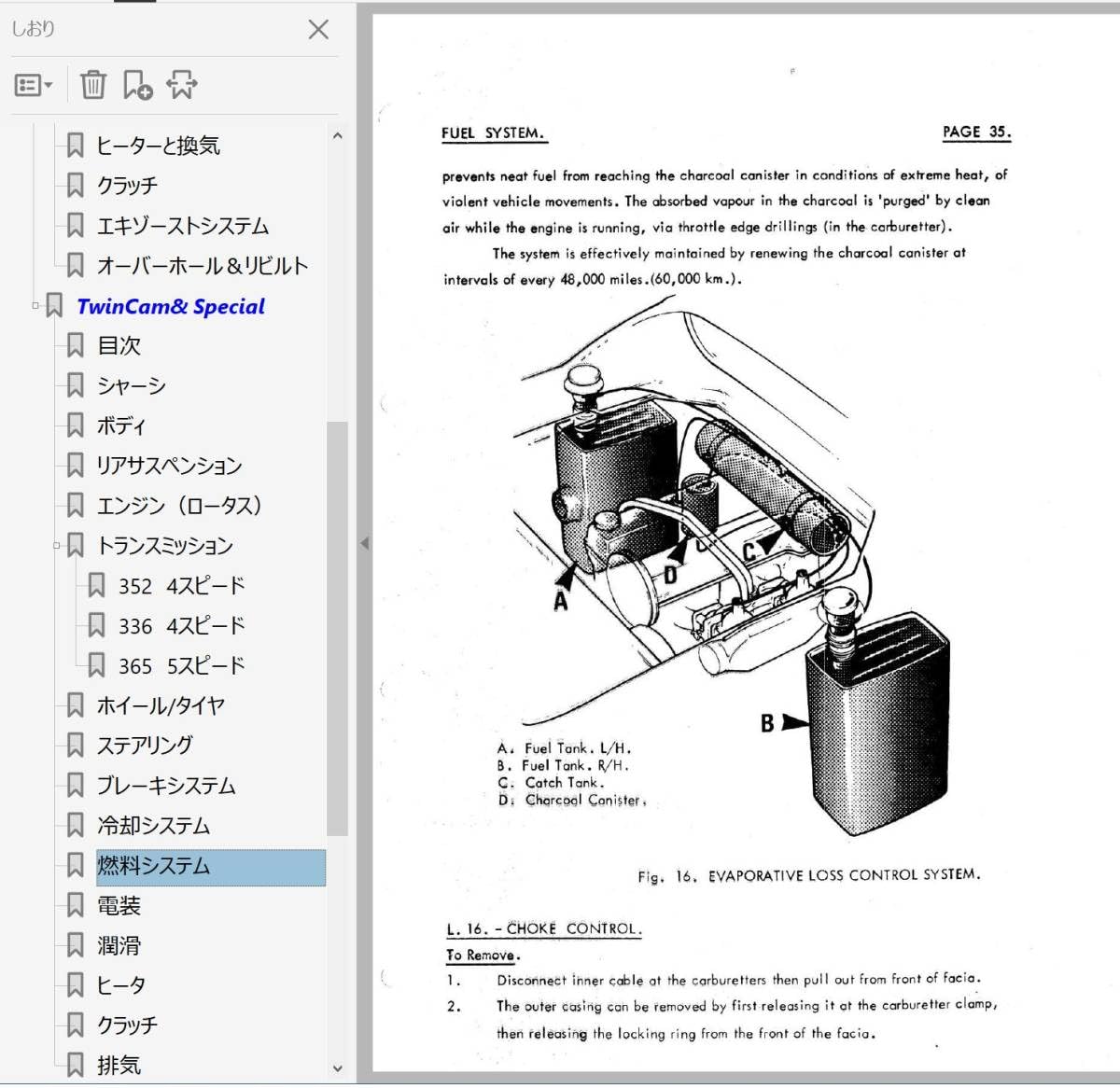 しおり

ヒーターと換気
クラッチ
エキゾーストシステム
オーバーホール＆リビルト
TwinCam& Special
目次
シャーシ
ボディ
リアサスペンション
エンジン（ロータス）
トランスミッション
352 4スピード
336 4スピード
365 5スピード
ホイール/タイヤ
ステアリング
ブレーキシステム
冷却システム
燃料システム
電装
潤滑
ヒータ
クラッチ
排気

FUEL SYSTEM.

PAGE 35.

prevents neat fuel from reaching the charcoal canister in conditions of extreme heat, of violent vehicle movements. The absorbed vapour in the charcoal is 'purged' by clean air while the engine is running, via throttle edge drillings (in the carburetter).

The system is effectively maintained by renewing the charcoal canister at intervals of every 48,000 miles.(60,000 km.).

A
D
C
B

A. Fuel Tank. L/H.
B. Fuel Tank. R/H.
C. Catch Tank.
D. Charcoal Canister.

Fig. 16. EVAPORATIVE LOSS CONTROL SYSTEM.

L. 16. - CHOKE CONTROL.

To Remove.

1. Disconnect inner cable at the carburetters then pull out from front of facia.

2. The outer casing can be removed by first releasing it at the carburetter clamp, then releasing the locking ring from the front of the facia.