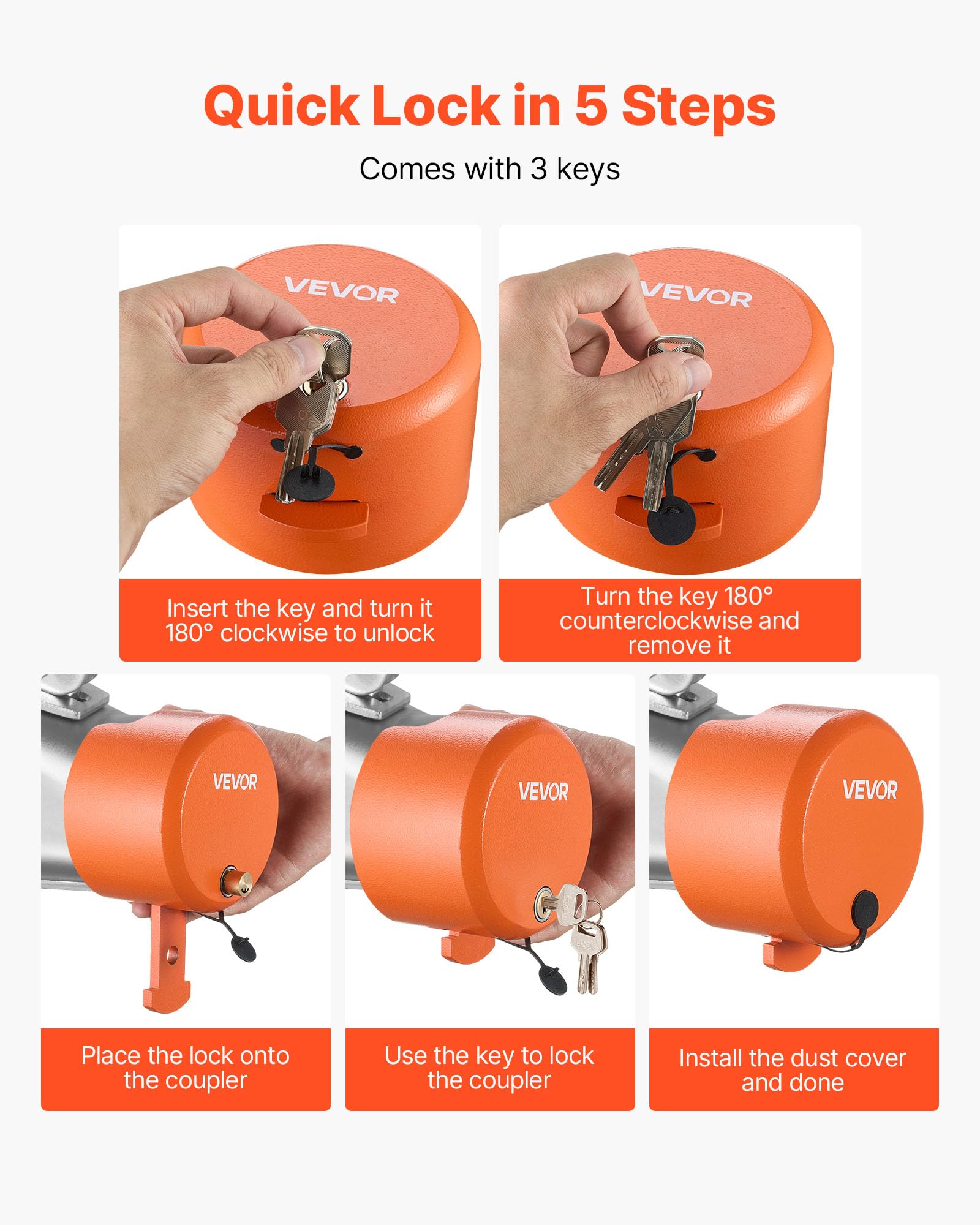 Quick Lock in 5 Steps

Comes with 3 keys

VEVOR

Insert the key and turn it 180° clockwise to unlock

VEVOR

Turn the key 180° counterclockwise and remove it

VEVOR

Place the lock onto the coupler

VEVOR

Use the key to lock the coupler

VEVOR

Install the dust cover and done