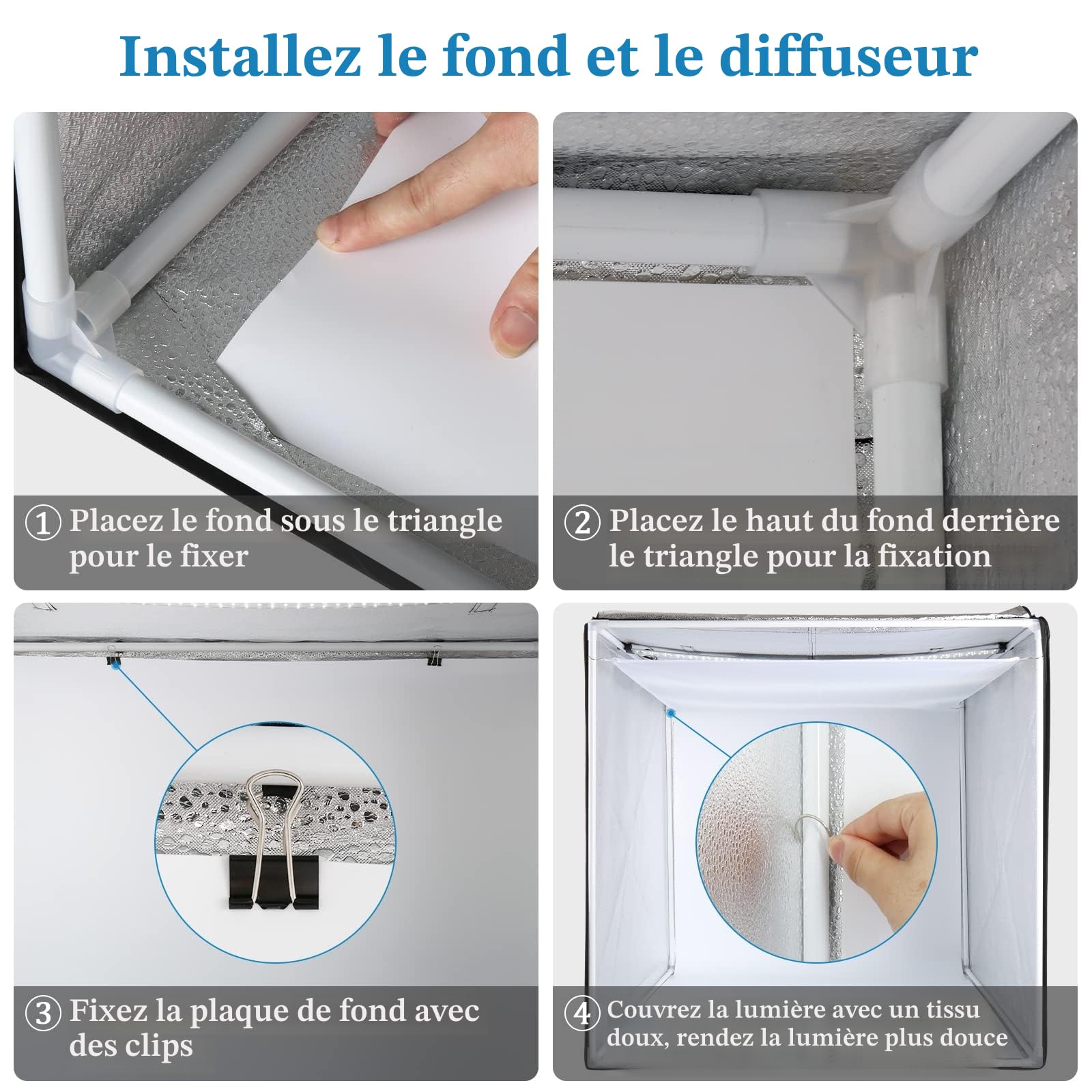 Installez le fond et le diffuseur

① Placez le fond sous le triangle pour le fixer

② Placez le haut du fond derrière le triangle pour la fixation

③ Fixez la plaque de fond avec des clips

④ Couvrez la lumière avec un tissu doux, rendez la lumière plus douce