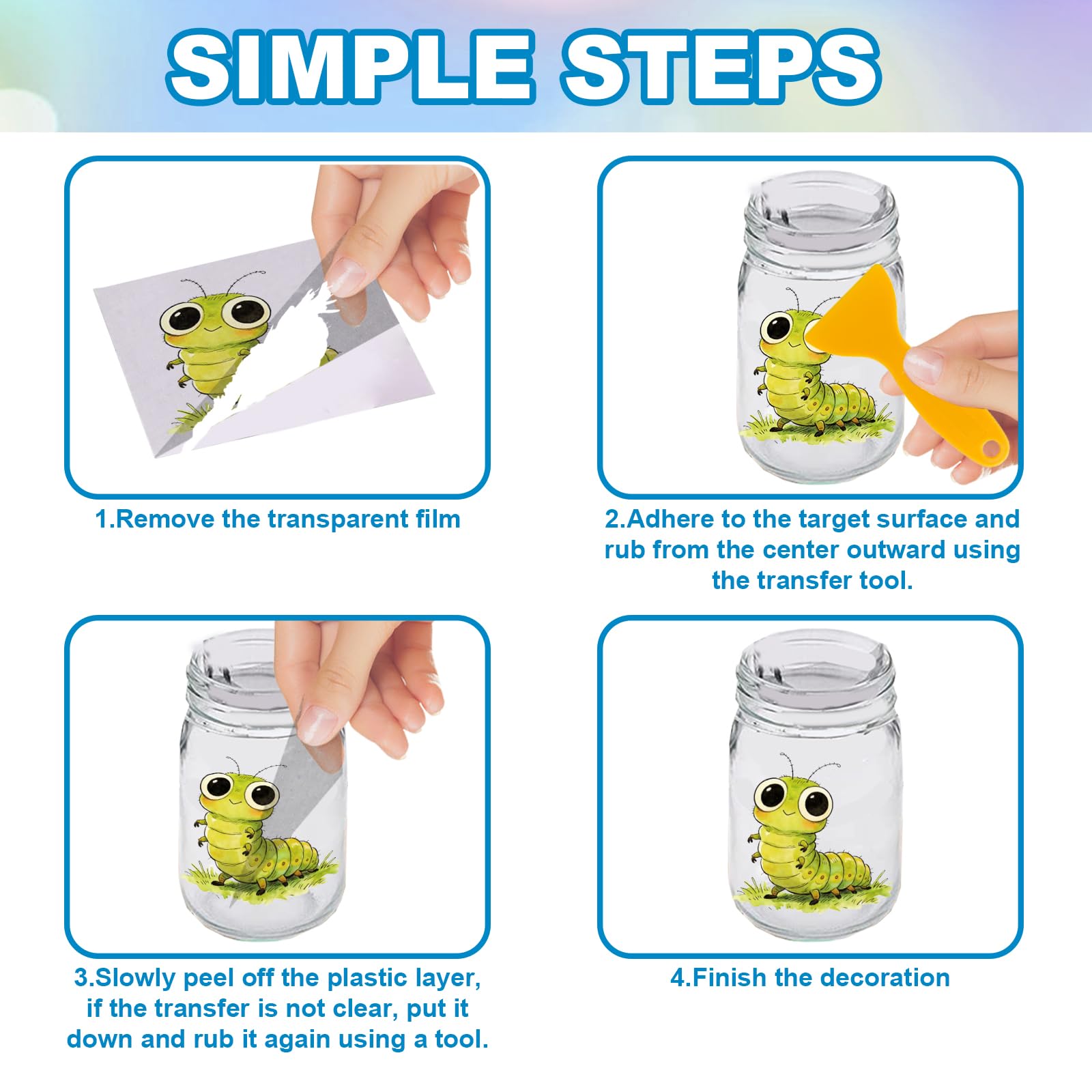 SIMPLE STEPS

1.Remove the transparent film

2.Adhere to the target surface and rub from the center outward using the transfer tool.

3.Slowly peel off the plastic layer, if the transfer is not clear, put it down and rub it again using a tool.

4.Finish the decoration