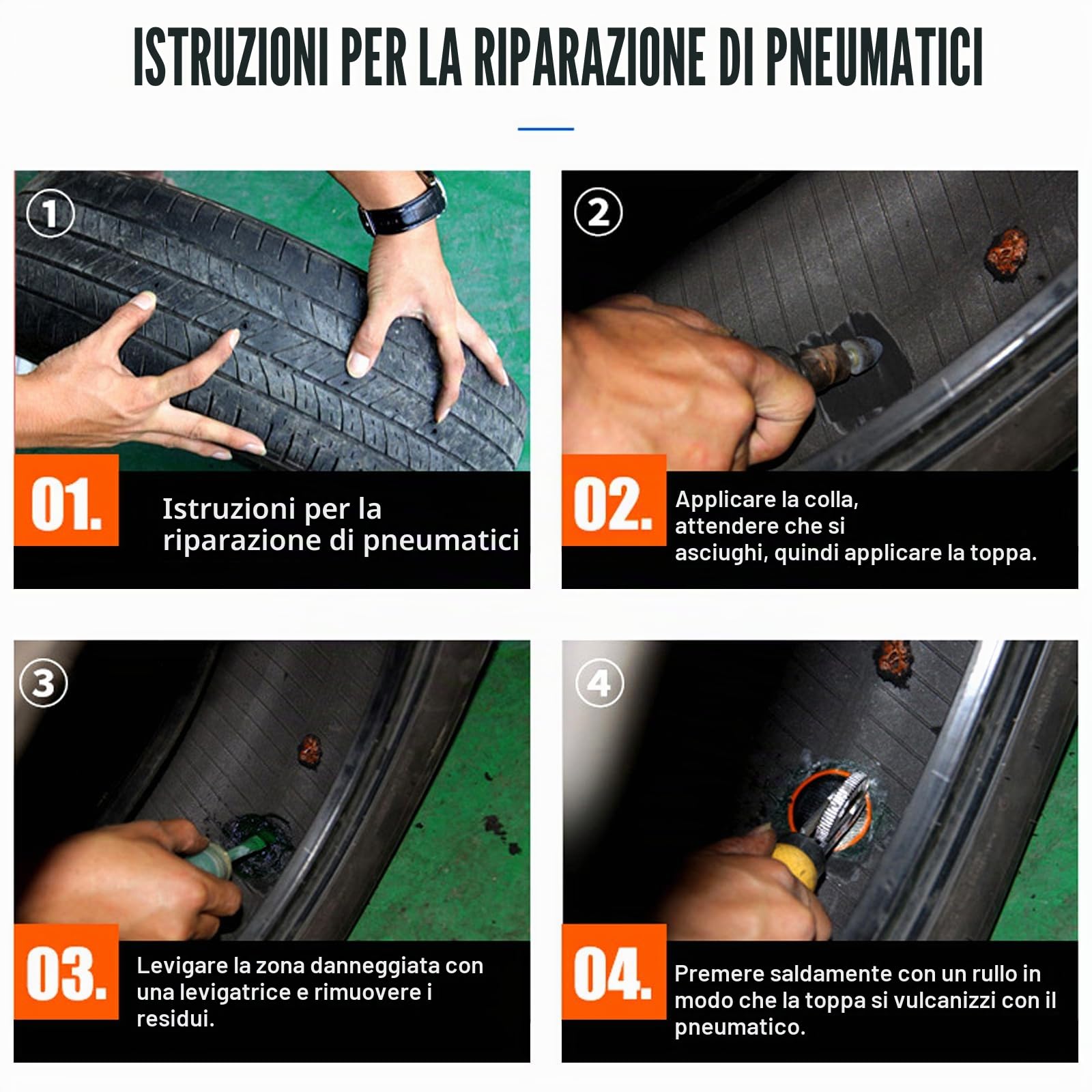 ISTRUZIONI PER LA RIPARAZIONE DI PNEUMATICI

①

01.

Istruzioni per la riparazione di pneumatici

②

02.

Applicare la colla, attendere che si asciughi, quindi applicare la toppa.

③

03.

Levigare la zona danneggiata con una levigatrice e rimuovere i residui.

④

04.

Premere saldamente con un rullo in modo che la toppa si vulcanizzi con il pneumatico.