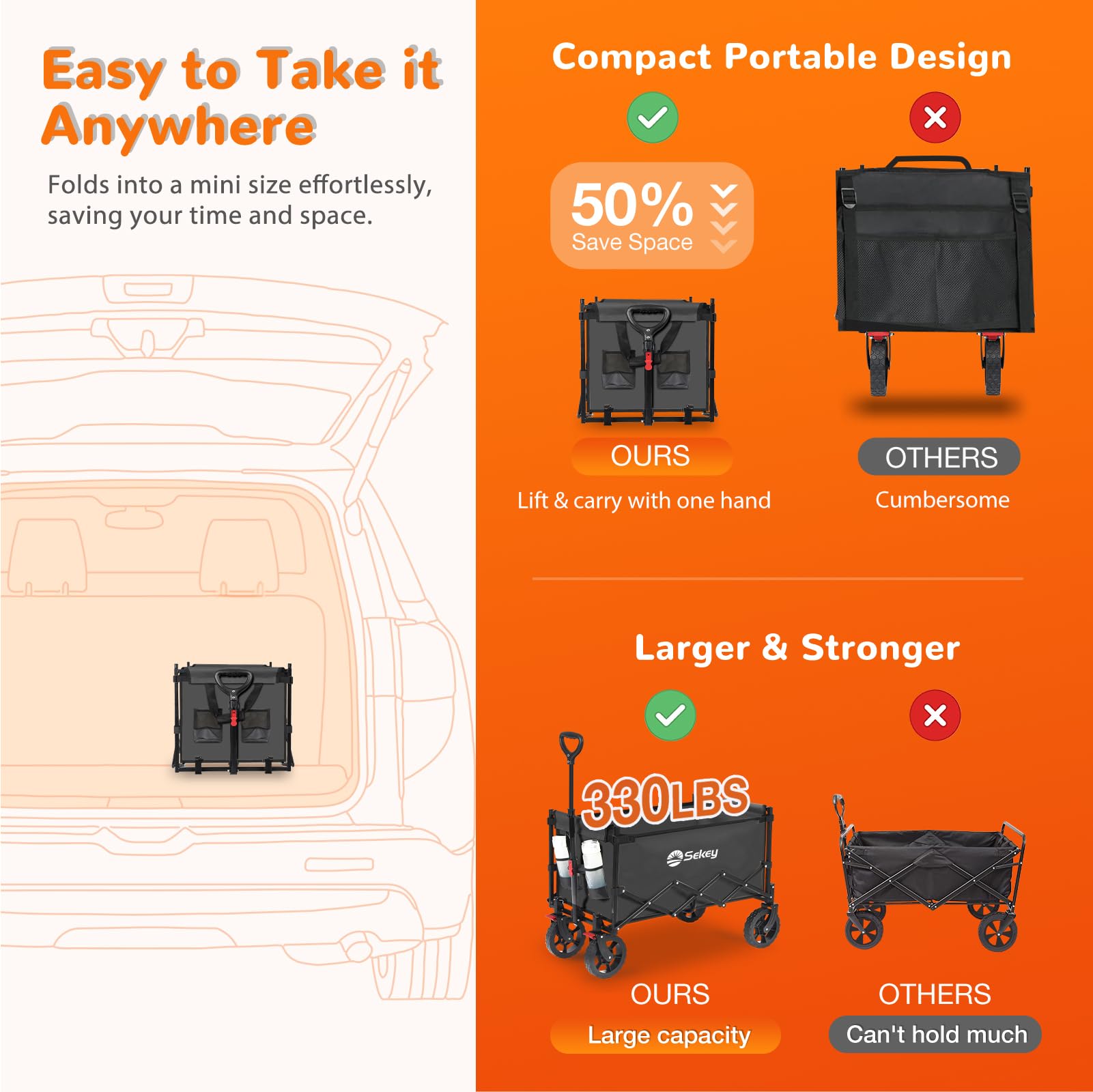 Easy to Take it Anywhere

Folds into a mini size effortlessly, saving your time and space.

Compact Portable Design

50%
Save Space

OURS
Lift & carry with one hand

OTHERS
Cumbersome

Larger & Stronger

330LBS

Sekey

OURS
Large capacity

OTHERS
Can't hold much