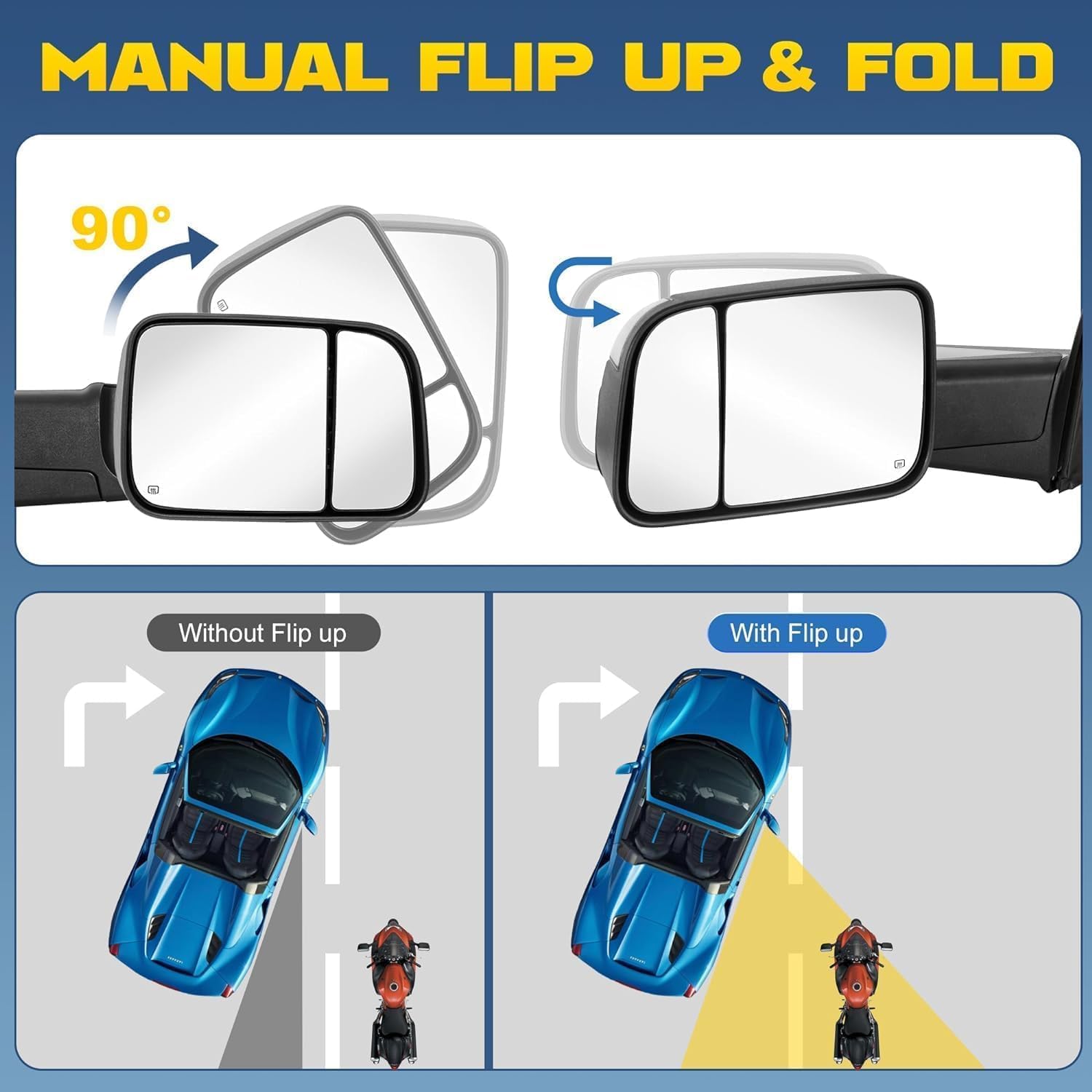 MANUAL FLIP UP & FOLD

90°

Without Flip up

With Flip up