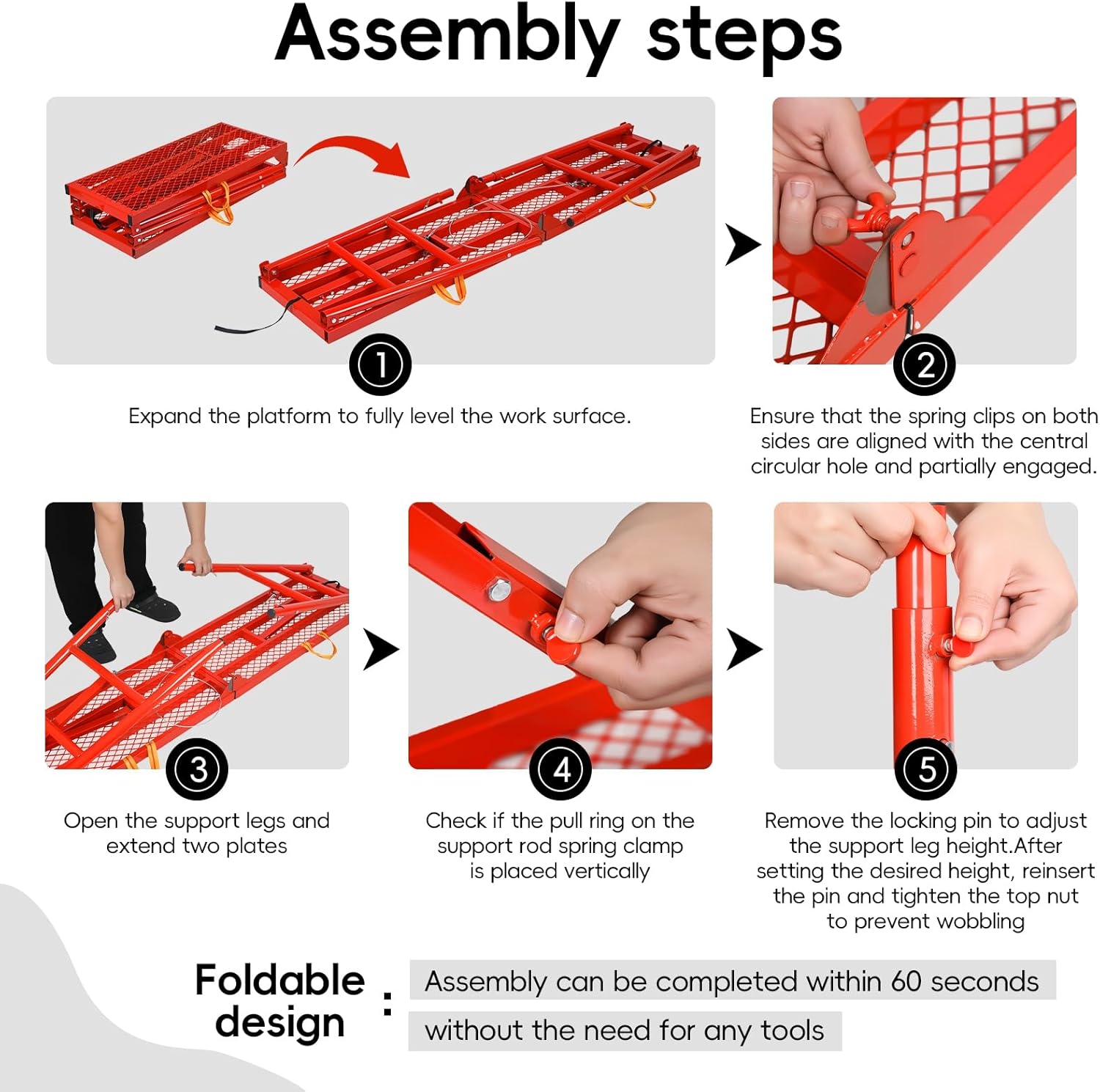 Assembly steps

1

Expand the platform to fully level the work surface.

2

Ensure that the spring clips on both sides are aligned with the central circular hole and partially engaged.

3

Open the support legs and extend two plates

4

Check if the pull ring on the support rod spring clamp is placed vertically

5

Remove the locking pin to adjust the support leg height.After setting the desired height, reinsert the pin and tighten the top nut to prevent wobbling

Foldable design : Assembly can be completed within 60 seconds without the need for any tools