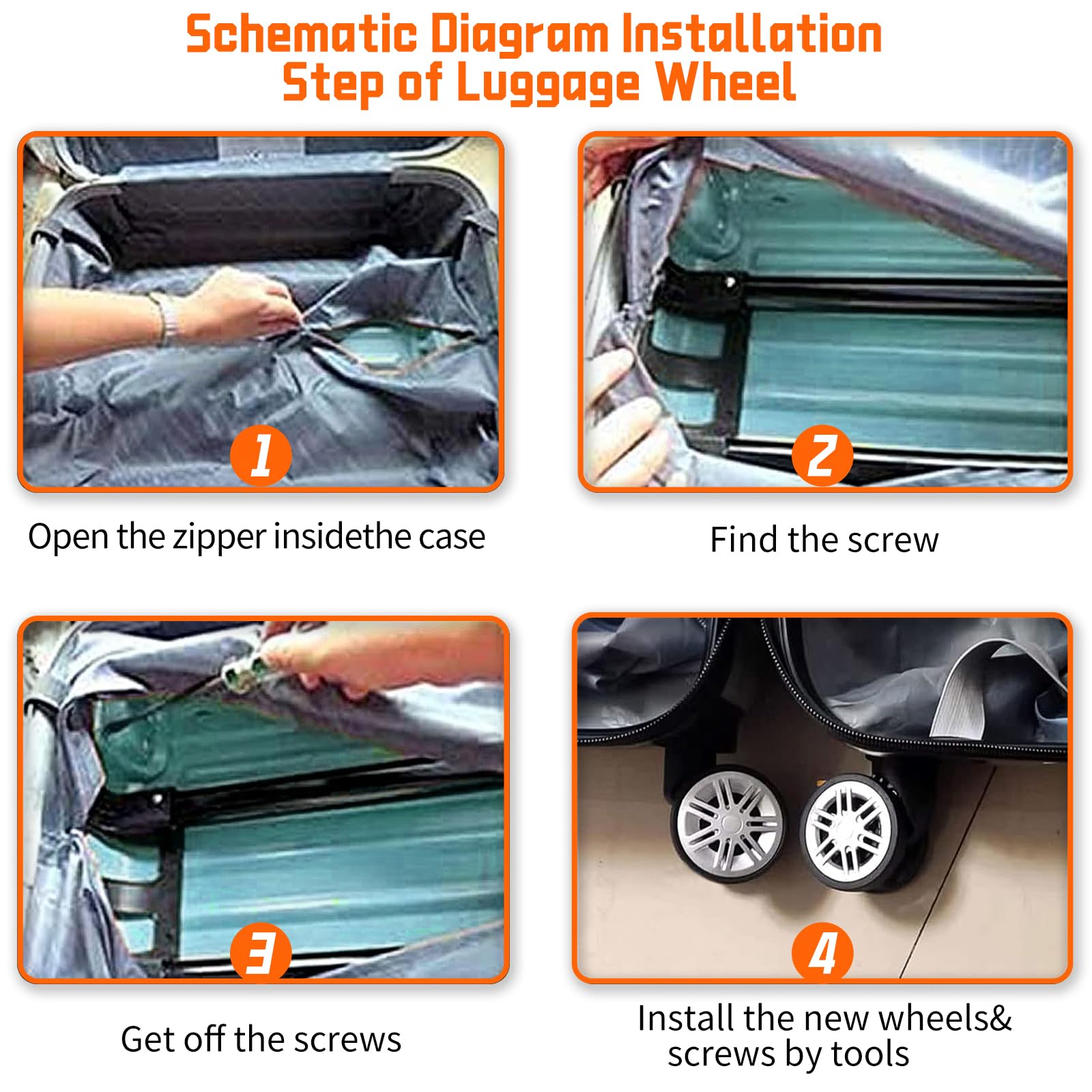 Schematic Diagram Installation Step of Luggage Wheel

1

Open the zipper insidethe case

2

Find the screw

3

Get off the screws

4

Install the new wheels& screws by tools