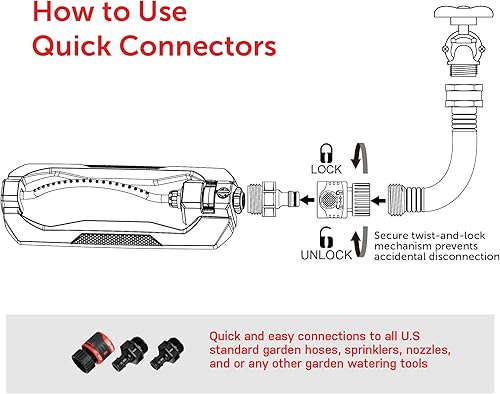 How to Use Quick Connectors

LOCK

UNLOCK

Secure twist-and-lock mechanism prevents accidental disconnection

Quick and easy connections to all U.S standard garden hoses, sprinklers, nozzles, and or any other garden watering tools