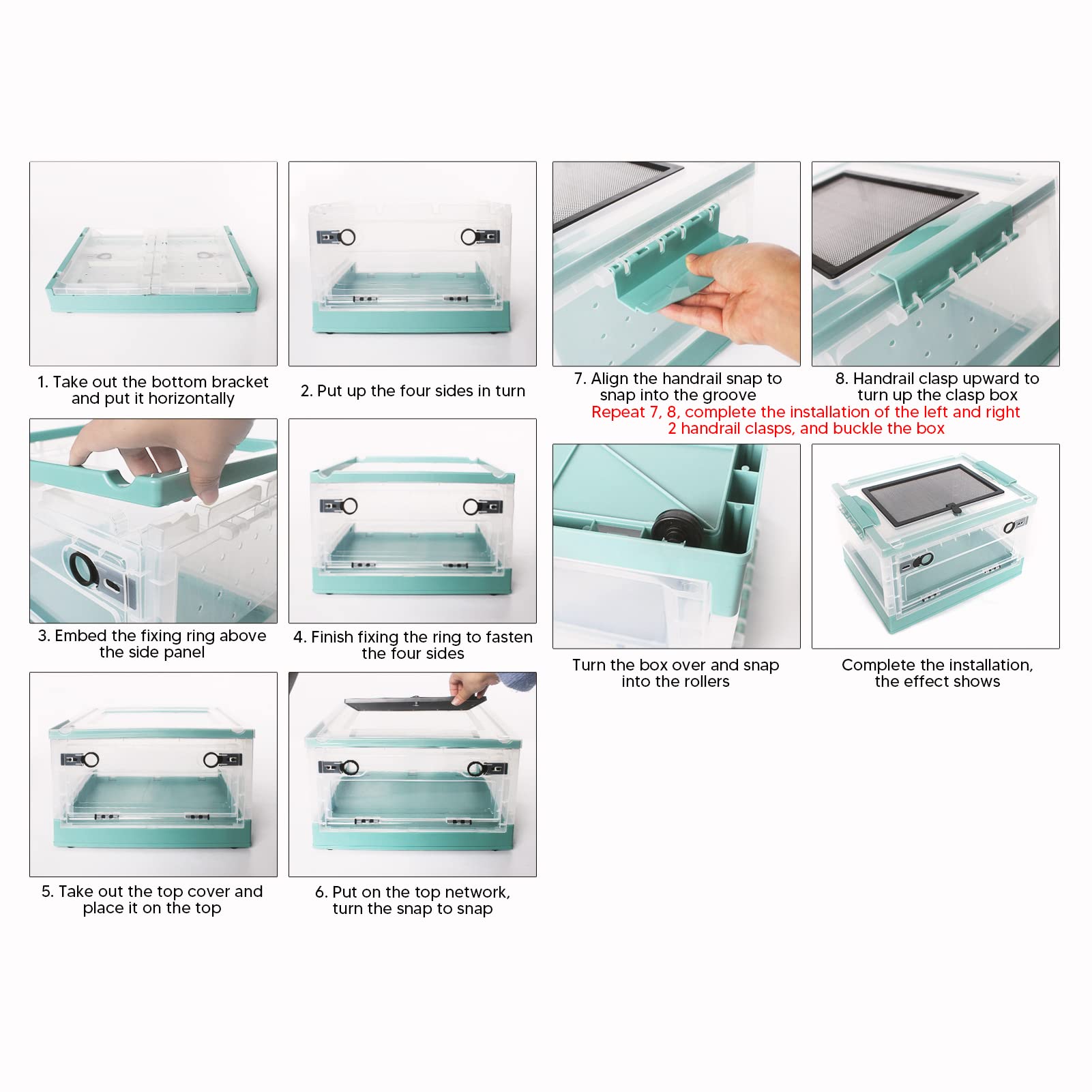 1. Take out the bottom bracket and put it horizontally

2. Put up the four sides in turn

3. Embed the fixing ring above the side panel

4. Finish fixing the ring to fasten the four sides

5. Take out the top cover and place it on the top

6. Put on the top network, turn the snap to snap

7. Align the handrail snap to snap into the groove

8. Handrail clasp upward to turn up the clasp box

Repeat 7, 8, complete the installation of the left and right 2 handrail clasps, and buckle the box

Turn the box over and snap into the rollers

Complete the installation, the effect shows