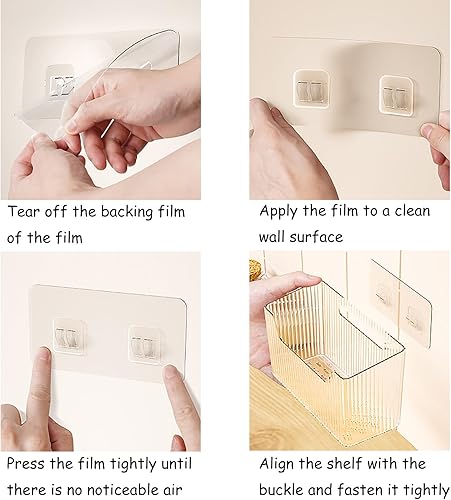 Tear off the backing film of the film

Apply the film to a clean wall surface

Press the film tightly until there is no noticeable air

Align the shelf with the buckle and fasten it tightly