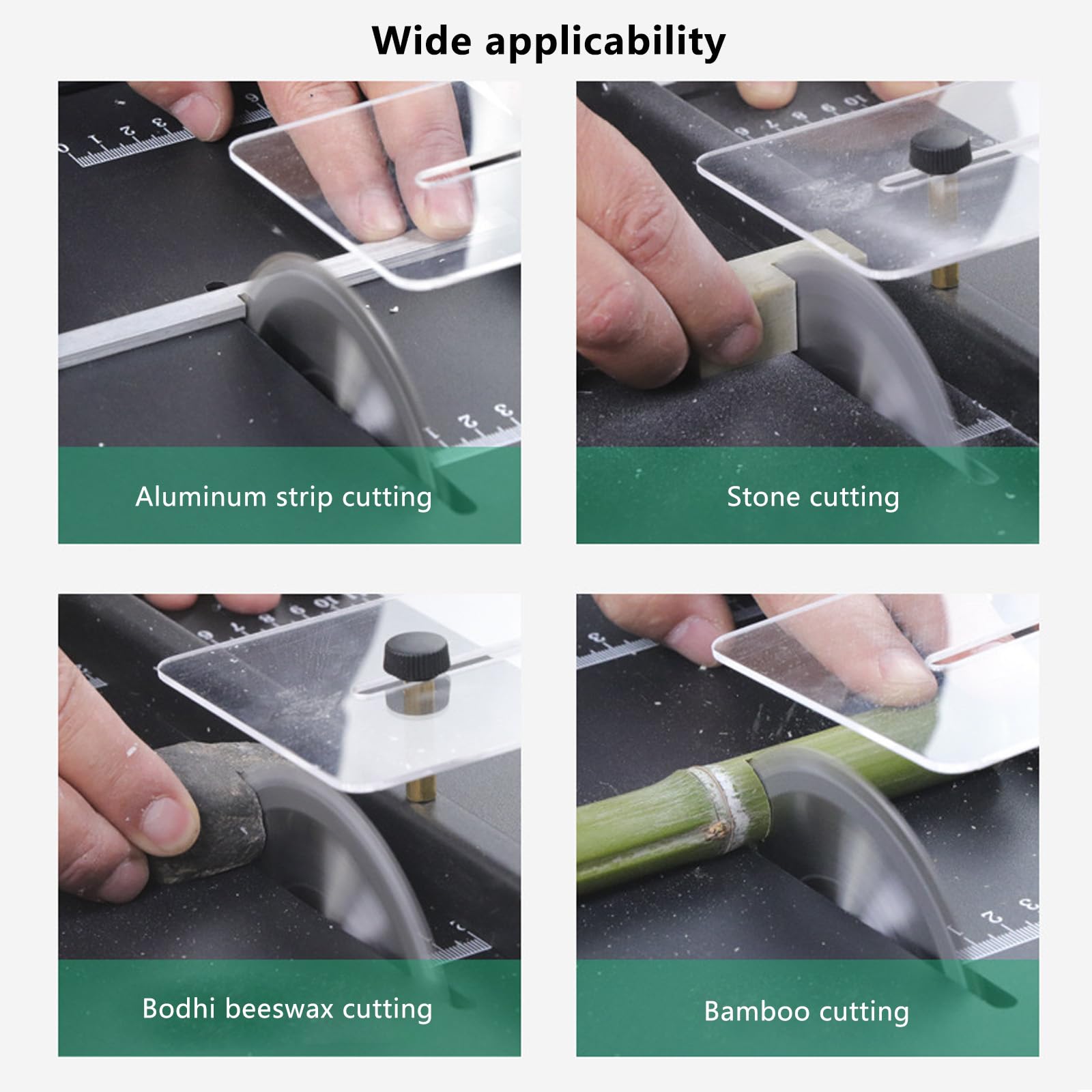 Wide applicability

Aluminum strip cutting

Stone cutting

Bodhi beeswax cutting

Bamboo cutting