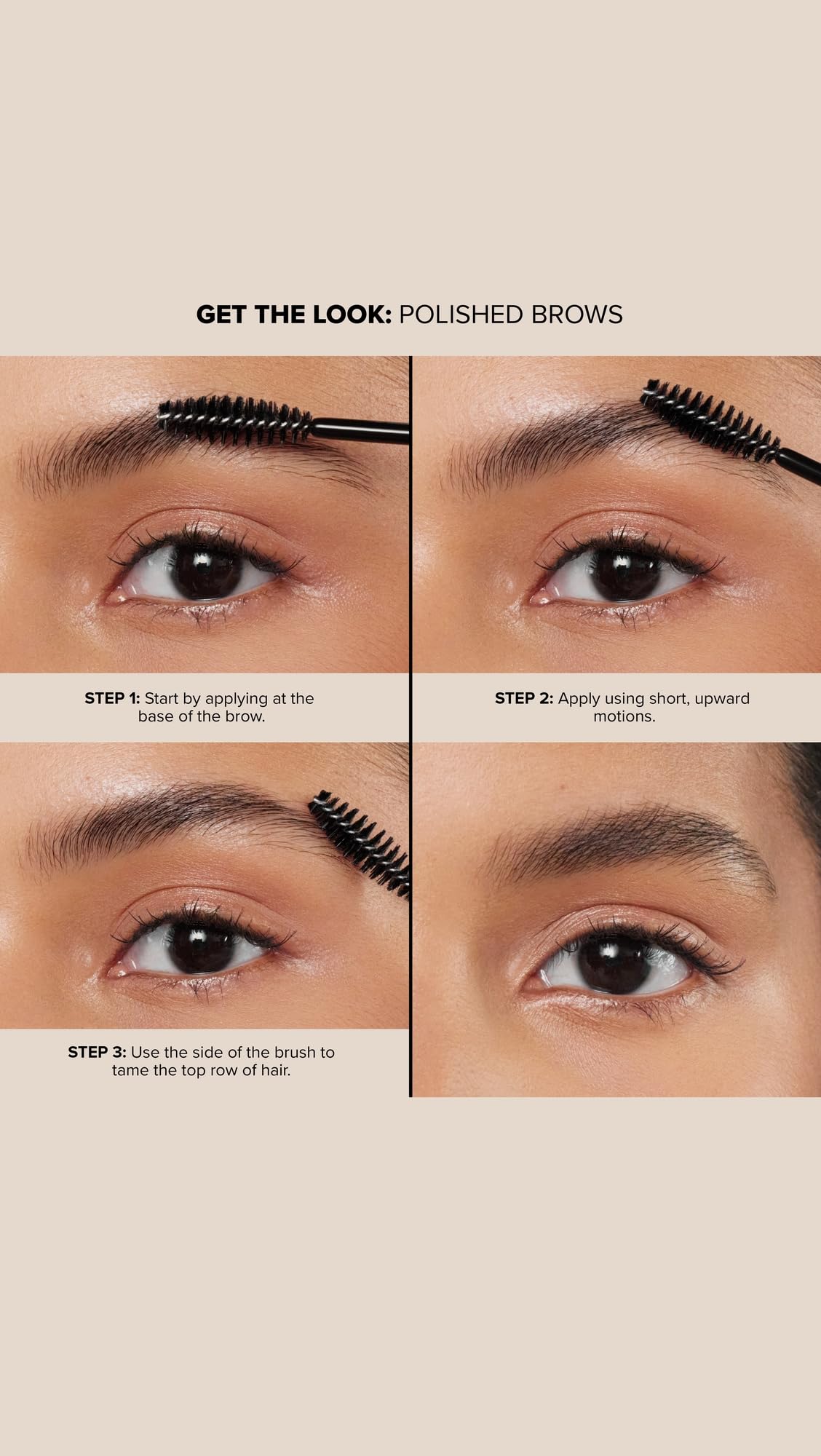 GET THE LOOK: POLISHED BROWS

STEP 1: Start by applying at the base of the brow.

STEP 2: Apply using short, upward motions.

STEP 3: Use the side of the brush to tame the top row of hair.