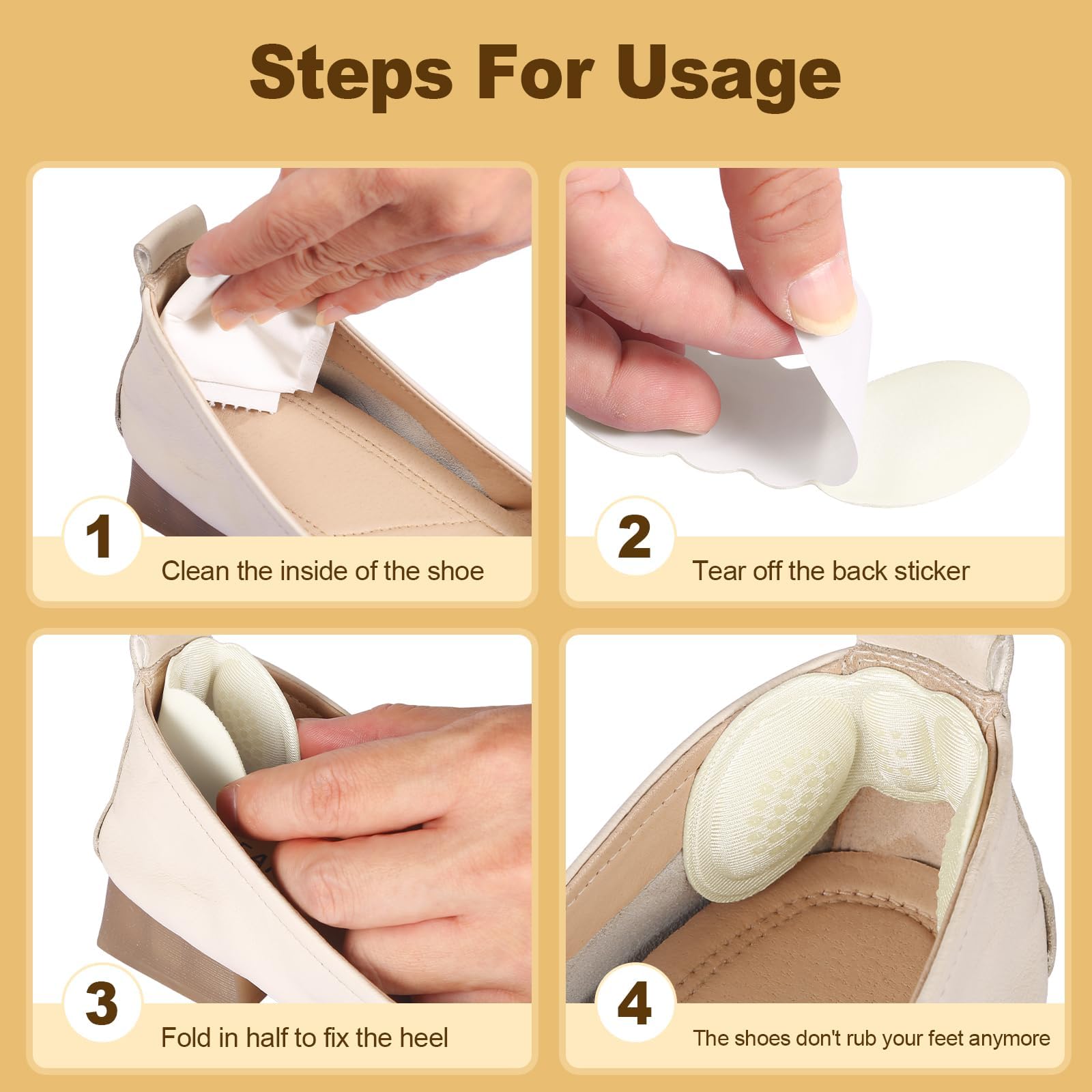 Steps For Usage

1
Clean the inside of the shoe

2
Tear off the back sticker

3
Fold in half to fix the heel

4
The shoes don't rub your feet anymore