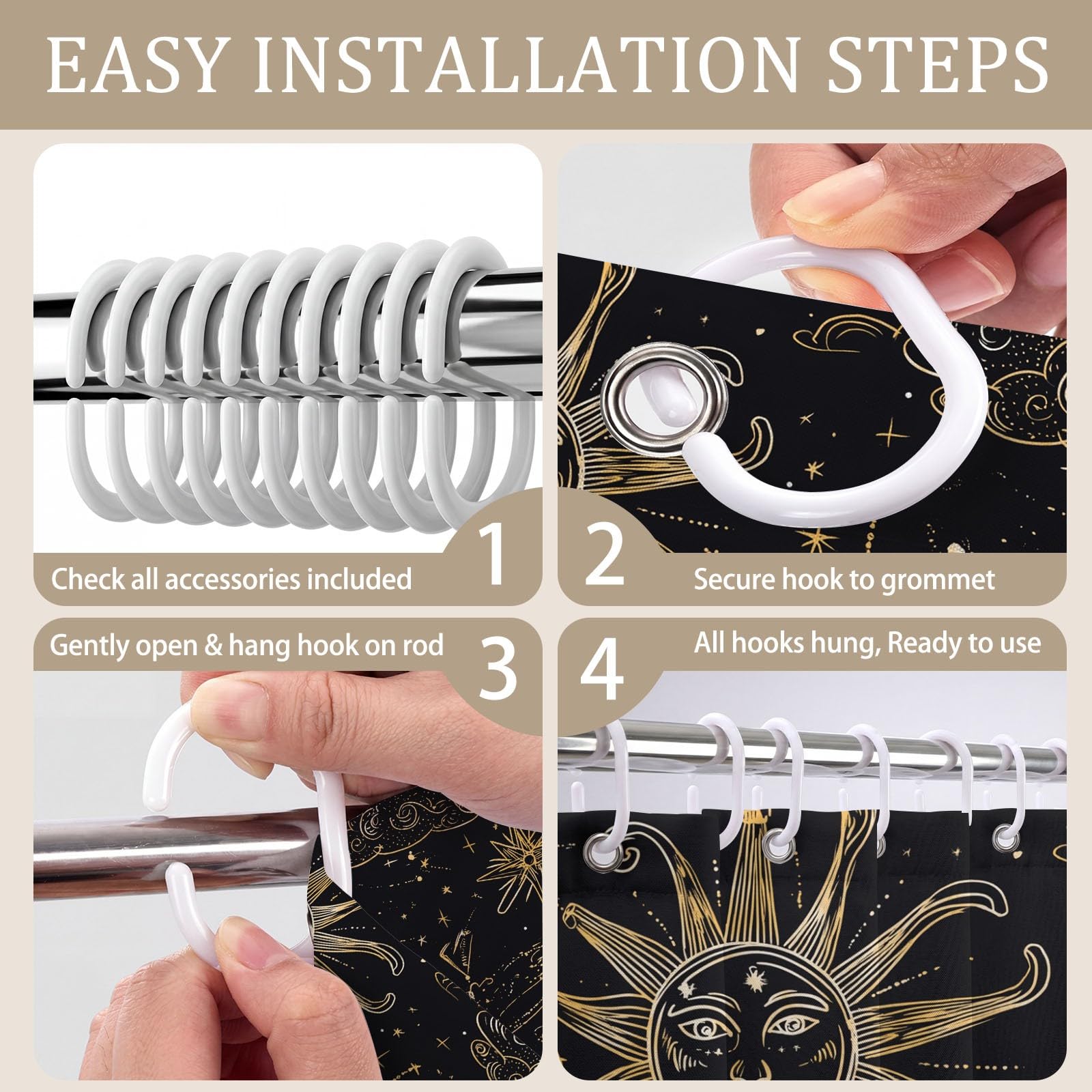 EASY INSTALLATION STEPS

Check all accessories included 1

2 Secure hook to grommet

Gently open & hang hook on rod 3

4 All hooks hung, Ready to use