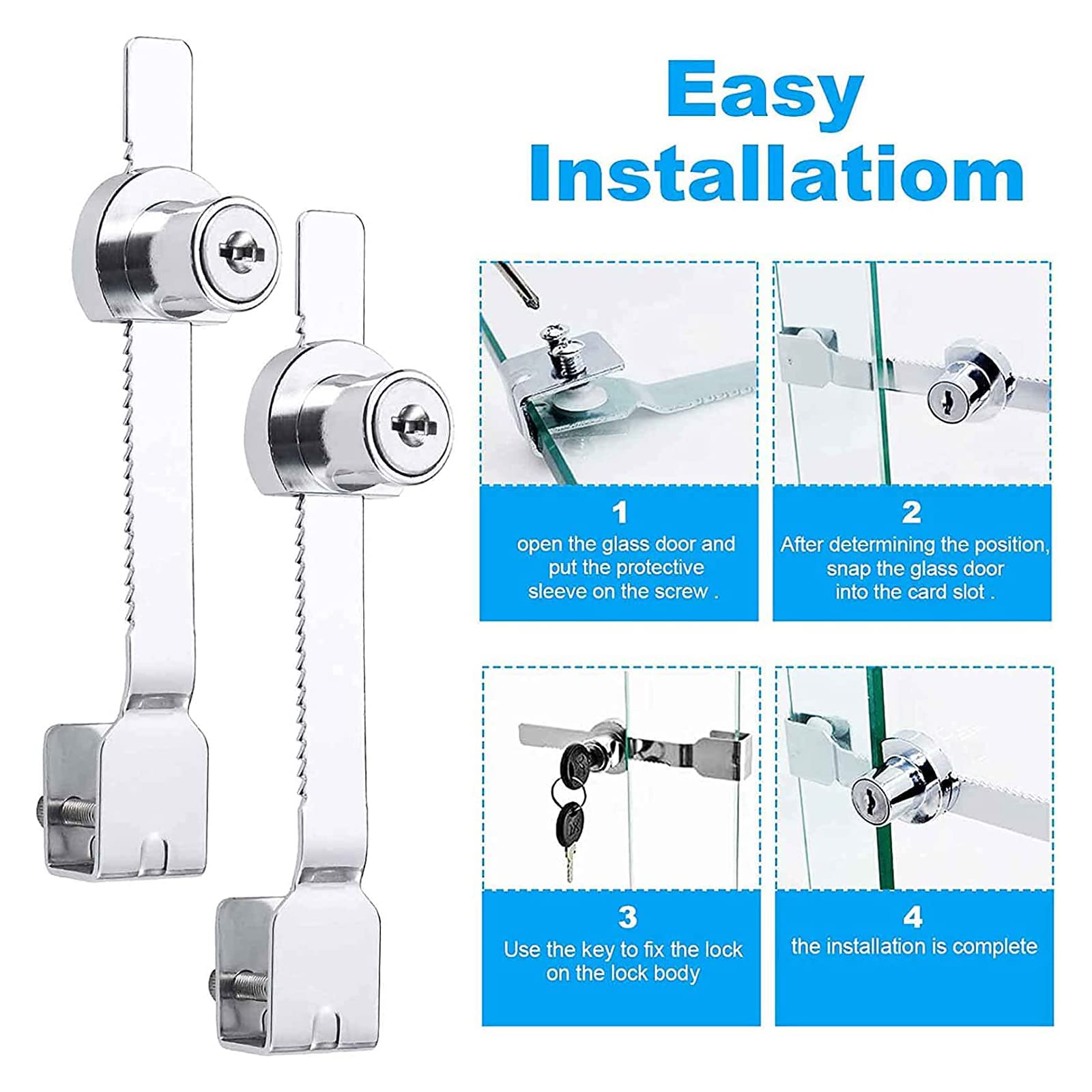 Easy Installatiom

1
open the glass door and put the protective sleeve on the screw .

2
After determining the position, snap the glass door into the card slot .

3
Use the key to fix the lock on the lock body

4
the installation is complete