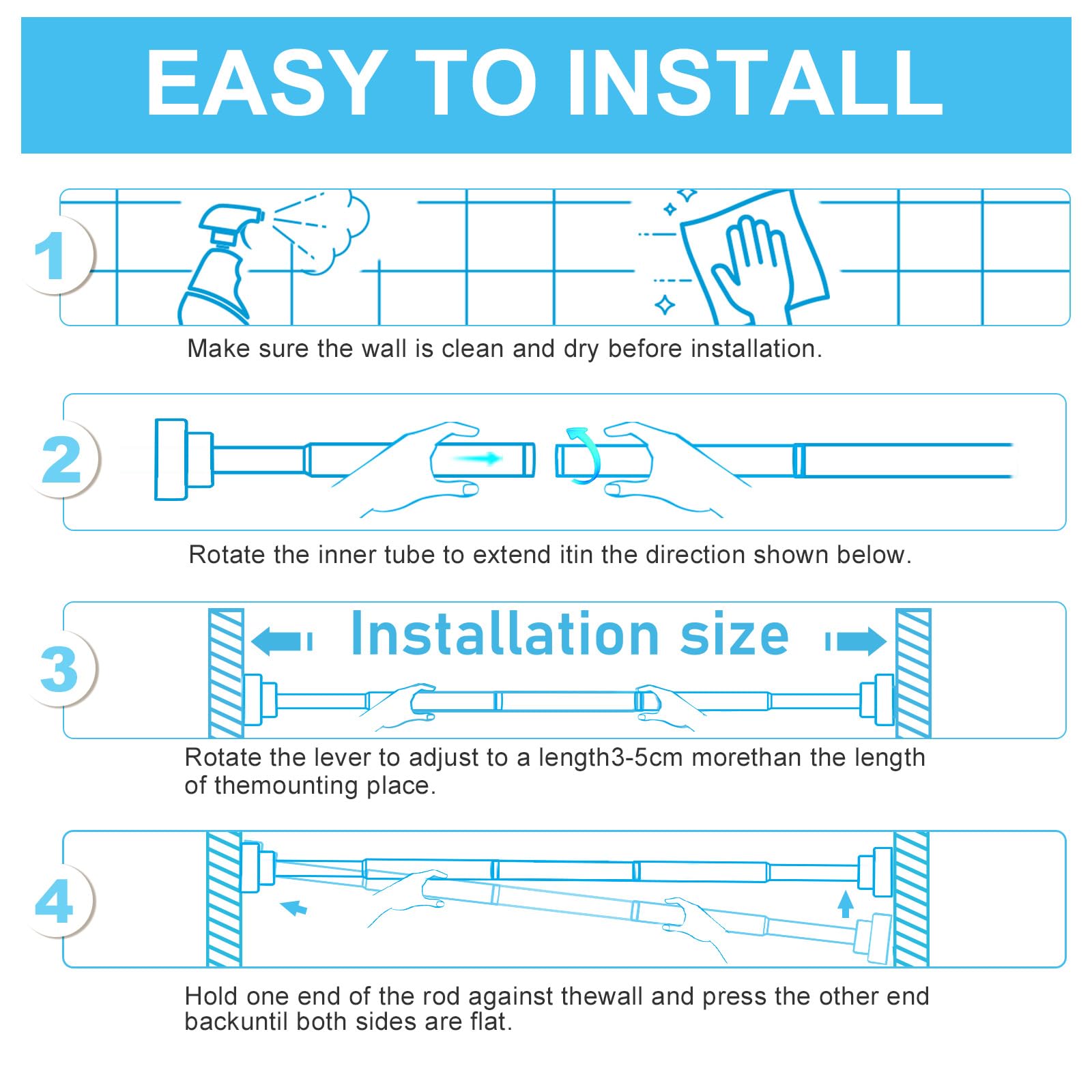 EASY TO INSTALL

1

Make sure the wall is clean and dry before installation.

2

Rotate the inner tube to extend itin the direction shown below.

3

Installation size

Rotate the lever to adjust to a length3-5cm morethan the length of themounting place.

4

Hold one end of the rod against thewall and press the other end backuntil both sides are flat.