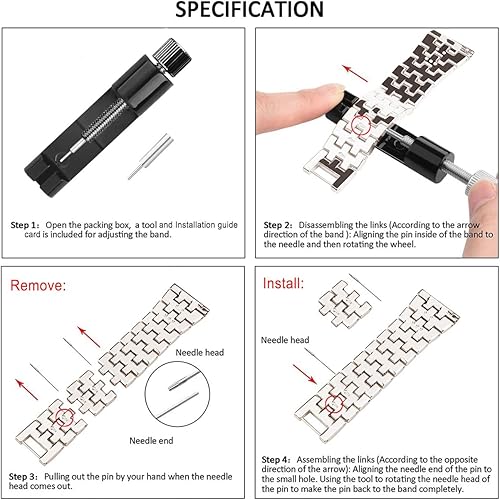 SPECIFICATION

Step 1: Open the packing box, a tool and Installation guide card is included for adjusting the band.

Step 2: Disassembling the links (According to the arrow direction of the band ): Aligning the pin inside of the band to the needle and then rotating the wheel.

Remove:

Needle head

Needle end

Step 3: Pulling out the pin by your hand when the needle head comes out.

Install:

Needle head

Step 4: Assembling the links (According to the opposite direction of the arrow): Aligning the needle end of the pin to the small hole. Using the tool to rotating the needle head of the pin to make the pin back to the band completely.