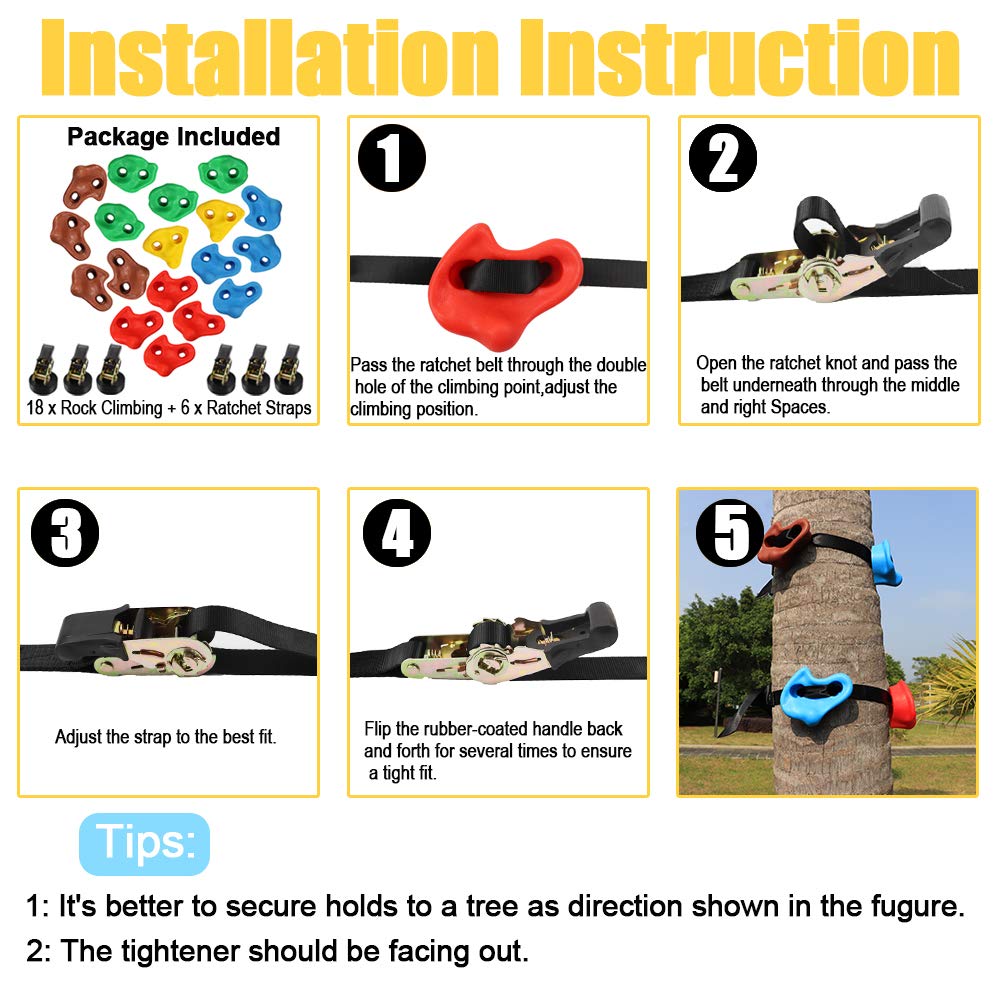 Installation Instruction

Package Included

18 x Rock Climbing + 6 x Ratchet Straps

1

Pass the ratchet belt through the double hole of the climbing point,adjust the climbing position.

2

Open the ratchet knot and pass the belt underneath through the middle and right Spaces.

3

Adjust the strap to the best fit.

4

Flip the rubber-coated handle back and forth for several times to ensure a tight fit.

5

Tips:

1: It's better to secure holds to a tree as direction shown in the fugure.

2: The tightener should be facing out.