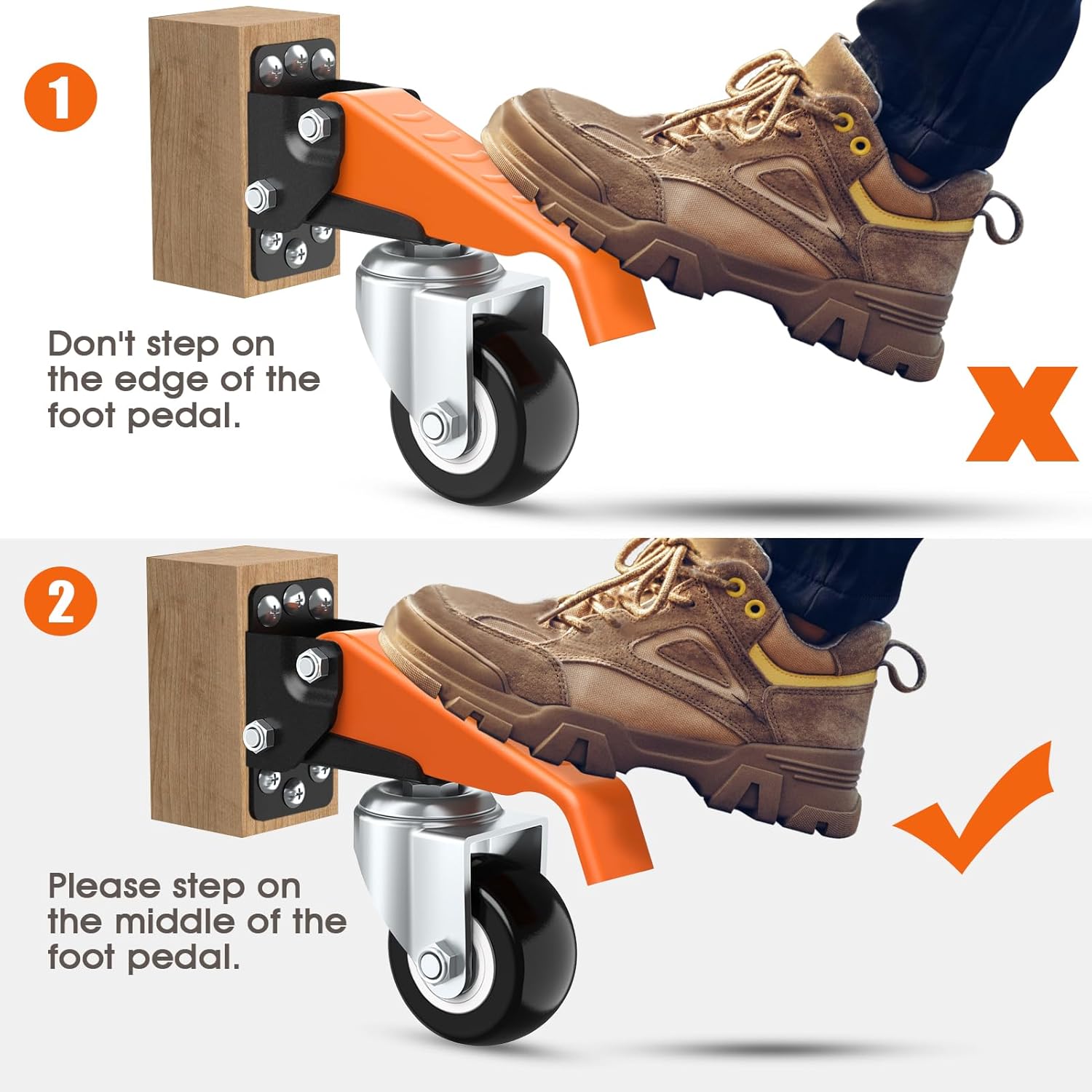 1

Don't step on the edge of the foot pedal.

X

2

Please step on the middle of the foot pedal.