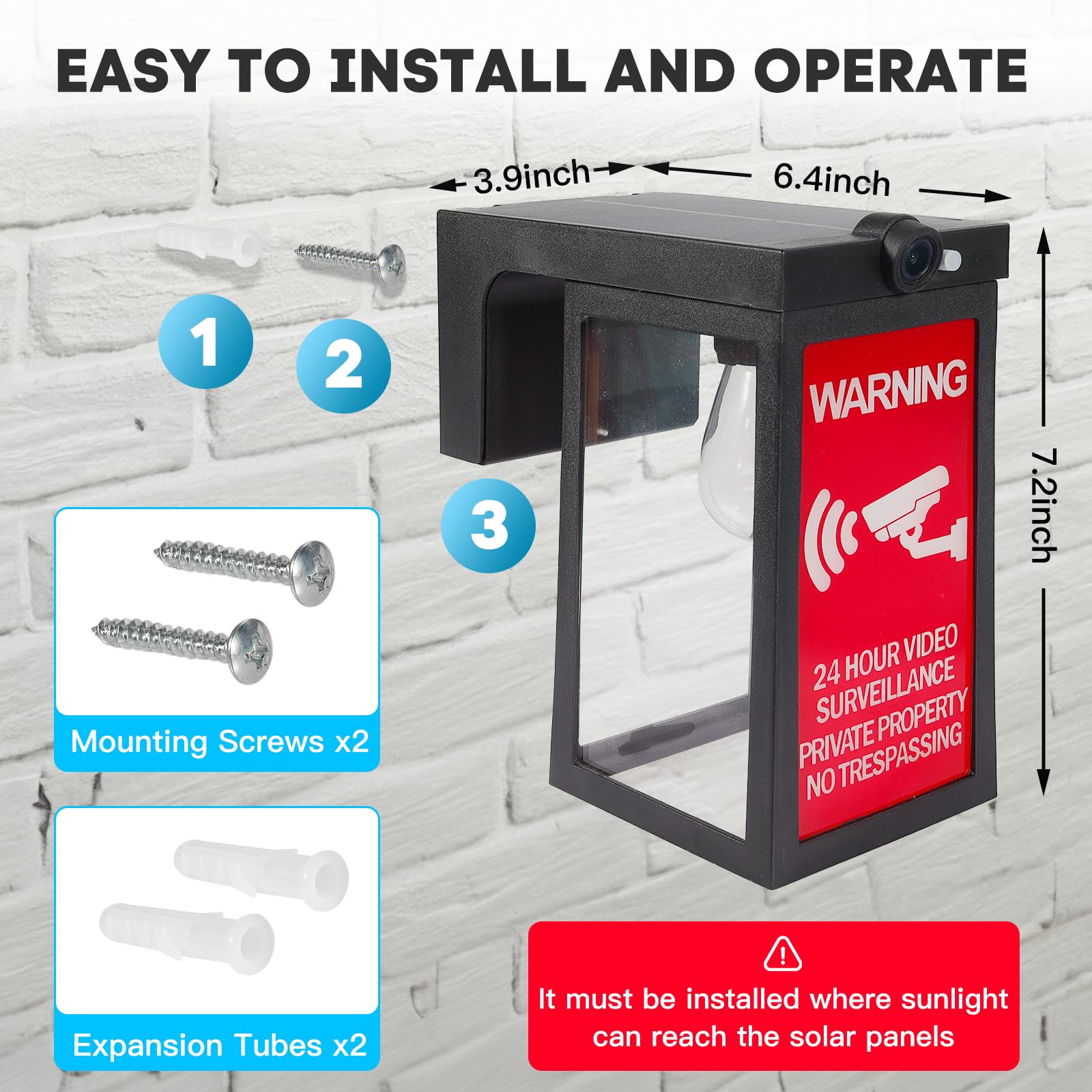 EASY TO INSTALL AND OPERATE

3.9inch

6.4inch

7.2inch

1

2

3

WARNING

24 HOUR VIDEO SURVEILLANCE PRIVATE PROPERTY NO TRESPASSING

Mounting Screws x2

Expansion Tubes x2

It must be installed where sunlight can reach the solar panels