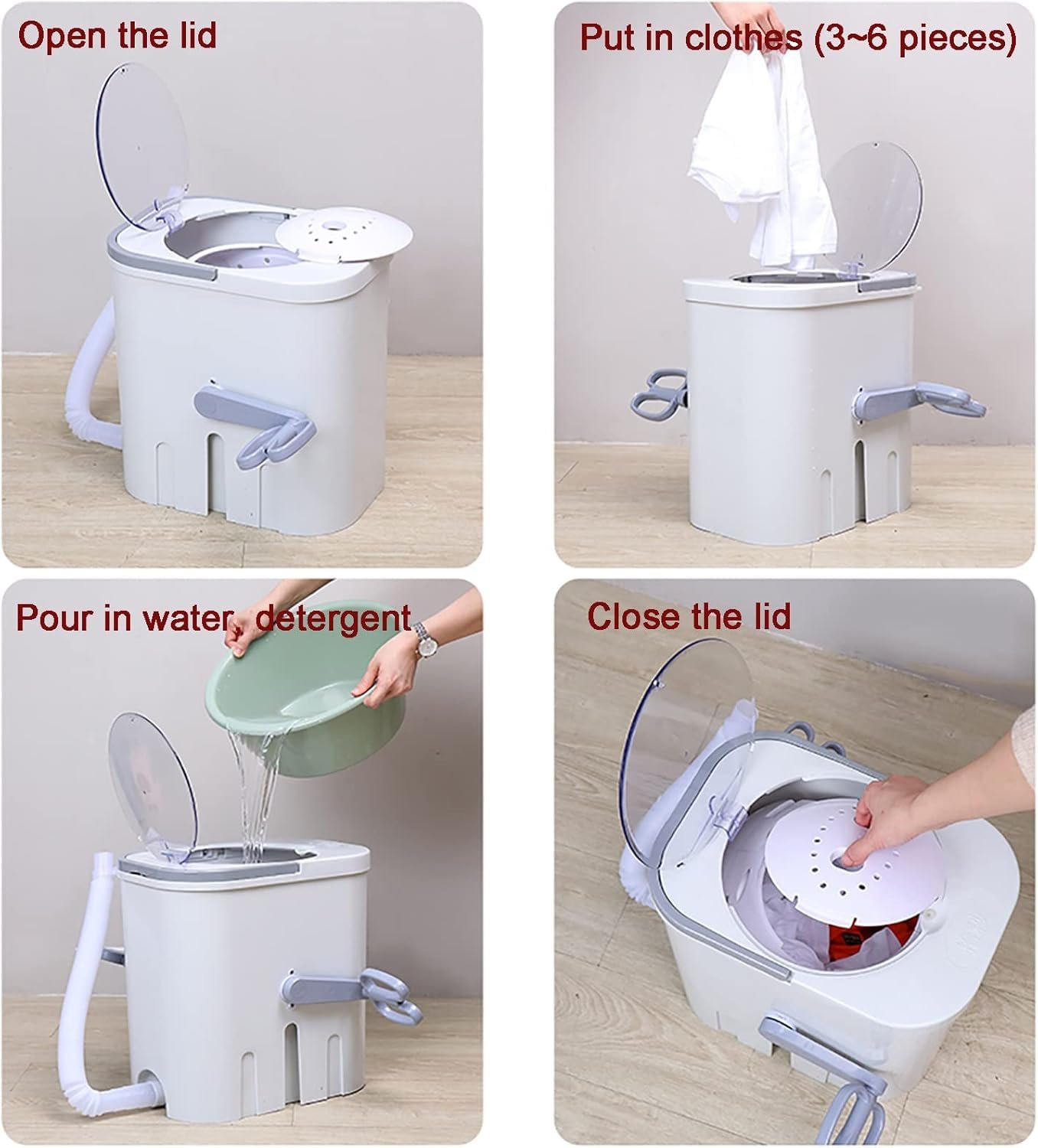 Open the lid

Put in clothes (3~6 pieces)

Pour in water, detergent

Close the lid