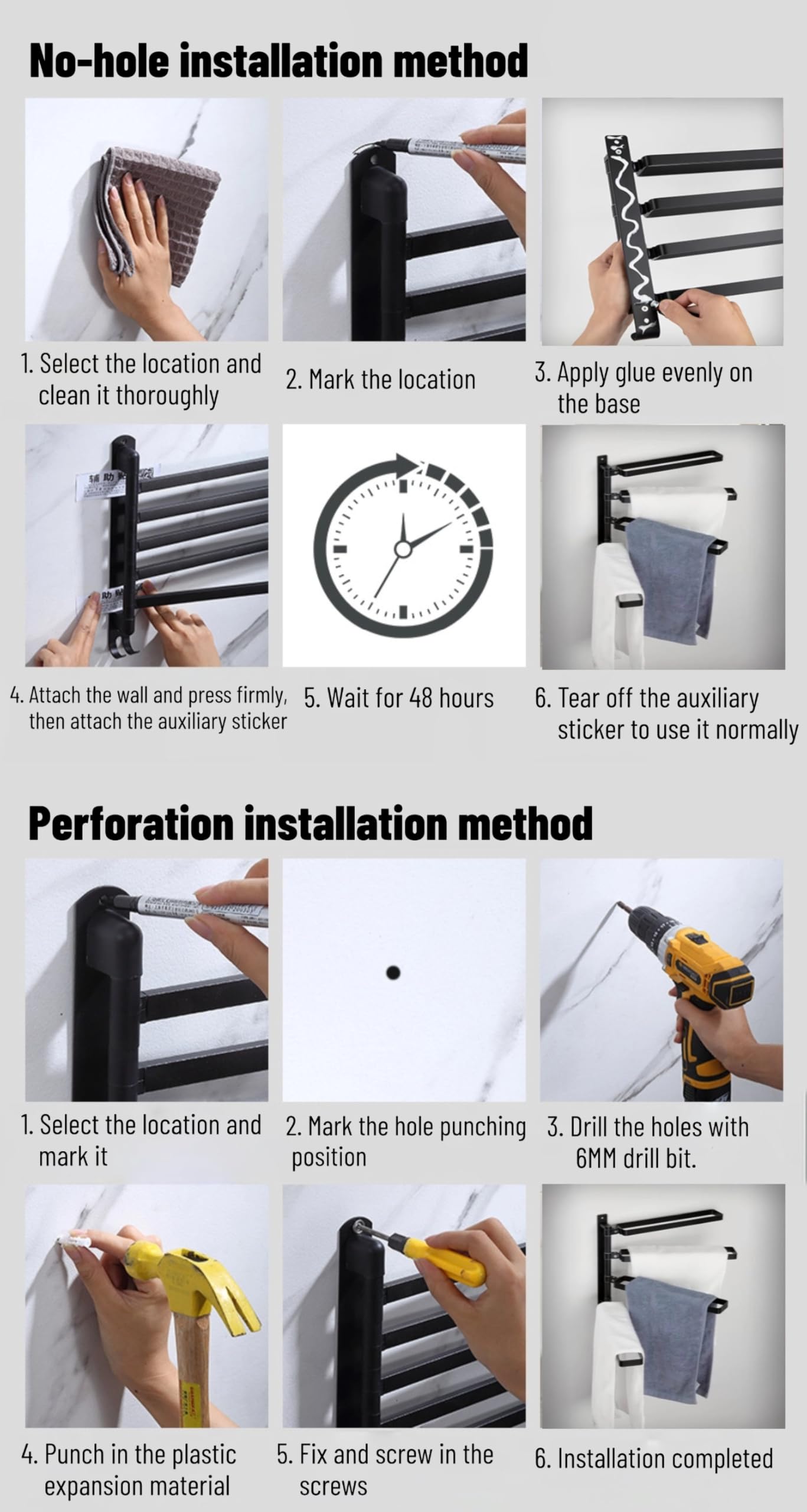 No-hole installation method

1. Select the location and clean it thoroughly

2. Mark the location

3. Apply glue evenly on the base

4. Attach the wall and press firmly, then attach the auxiliary sticker

5. Wait for 48 hours

6. Tear off the auxiliary sticker to use it normally

Perforation installation method

1. Select the location and mark it

2. Mark the hole punching position

3. Drill the holes with 6MM drill bit.

4. Punch in the plastic expansion material

5. Fix and screw in the screws

6. Installation completed