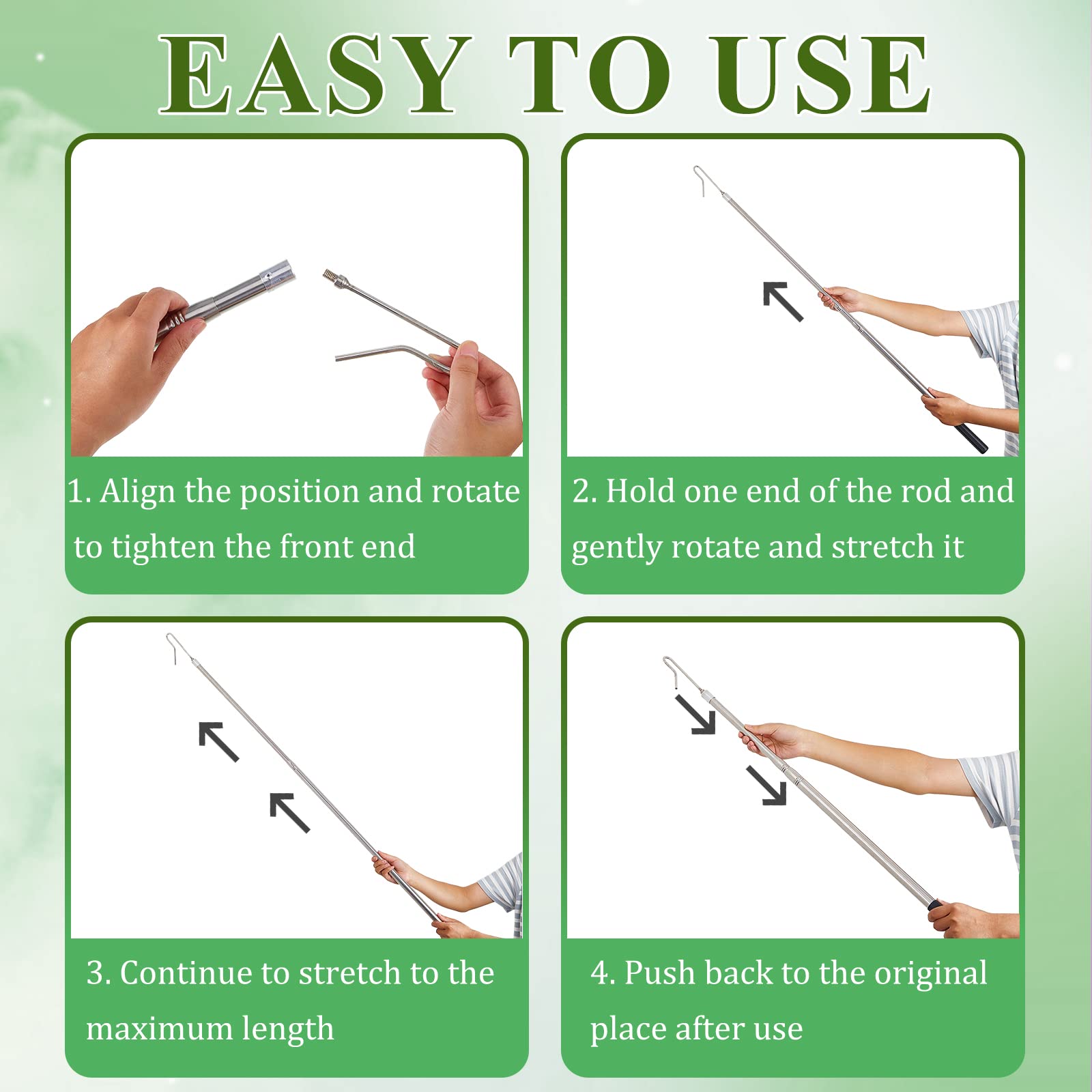 EASY TO USE

1. Align the position and rotate to tighten the front end

2. Hold one end of the rod and gently rotate and stretch it

3. Continue to stretch to the maximum length

4. Push back to the original place after use