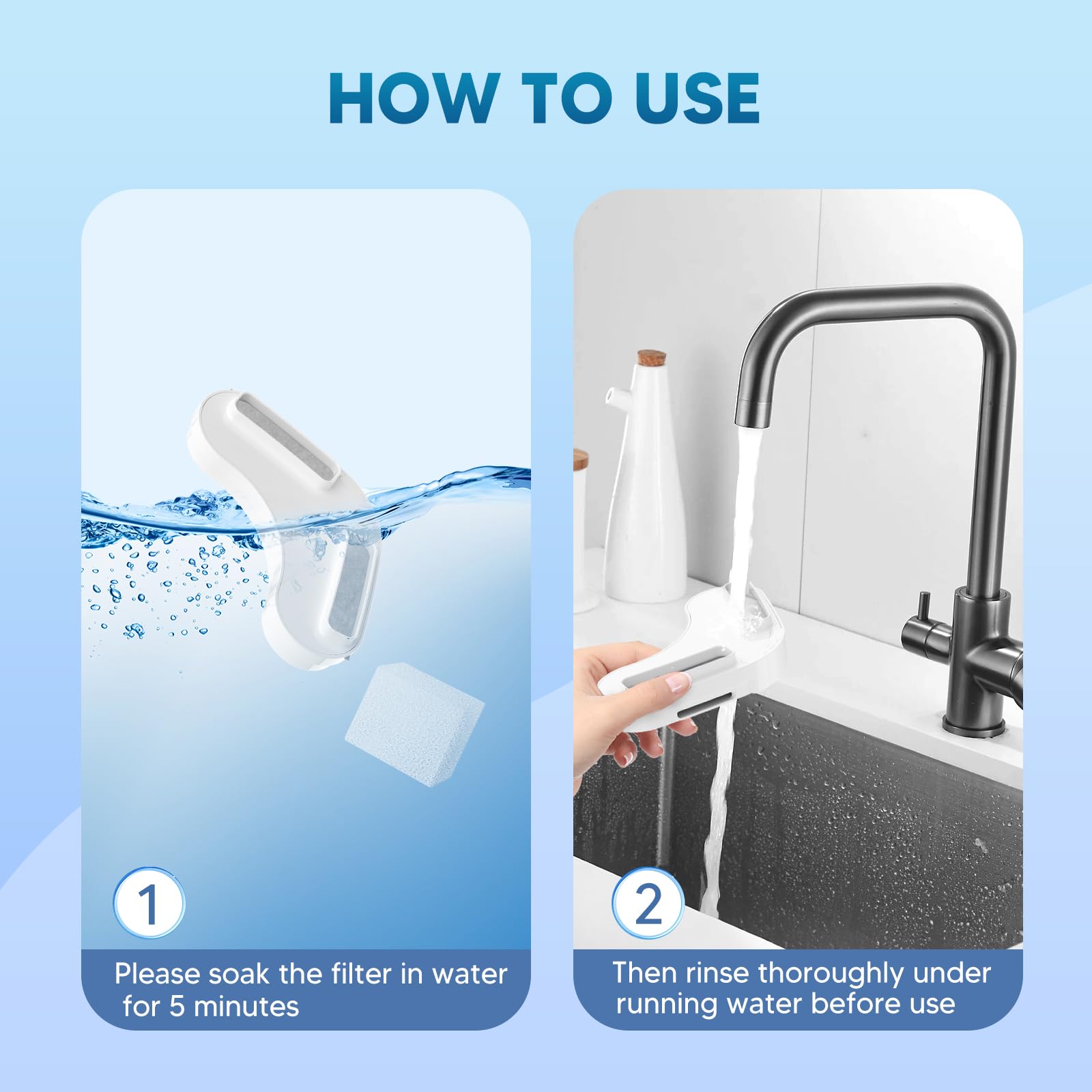 HOW TO USE

1

Please soak the filter in water for 5 minutes

2

Then rinse thoroughly under running water before use