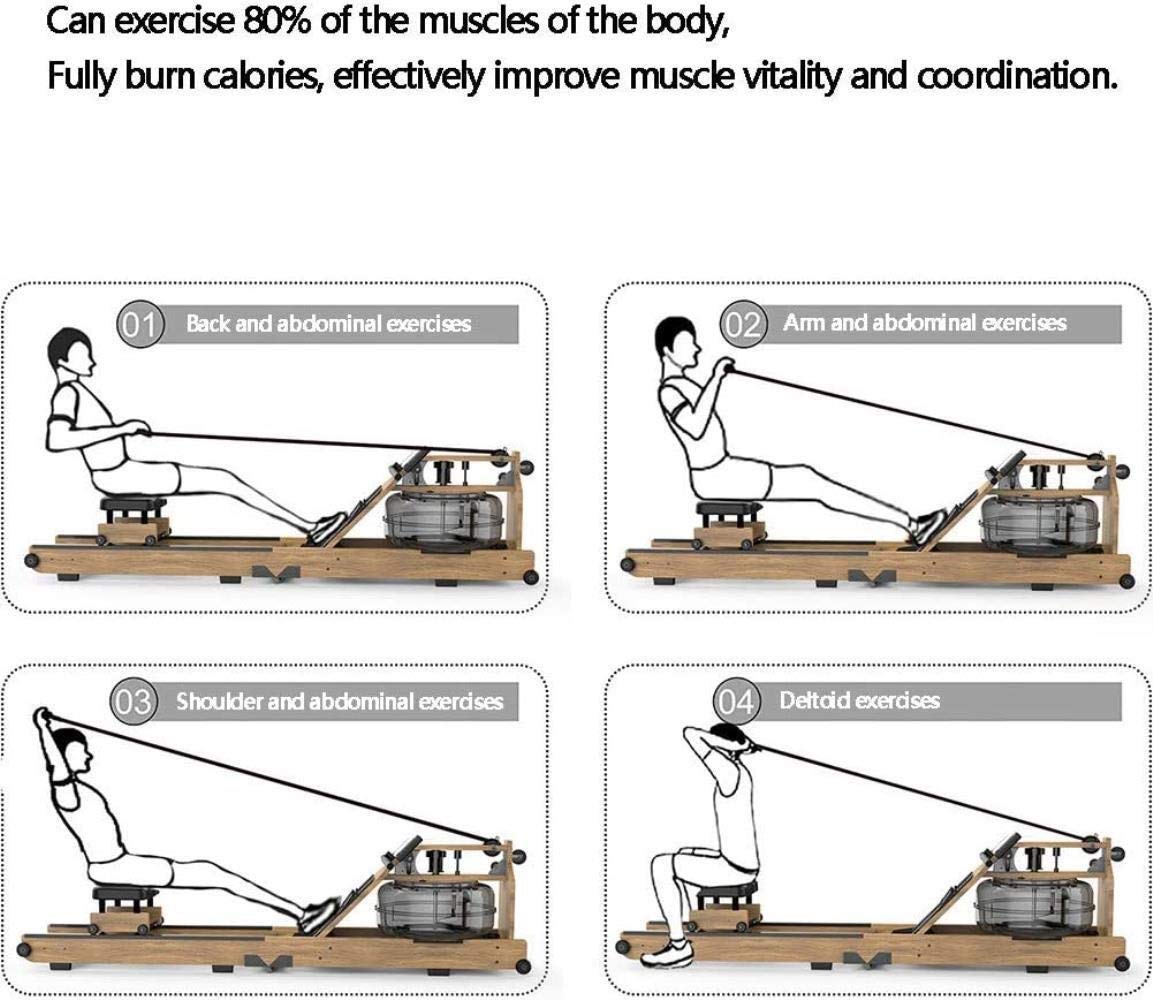 Can exercise 80% of the muscles of the body,
Fully burn calories, effectively improve muscle vitality and coordination.

01 Back and abdominal exercises

02 Arm and abdominal exercises

03 Shoulder and abdominal exercises

04 Deltoid exercises