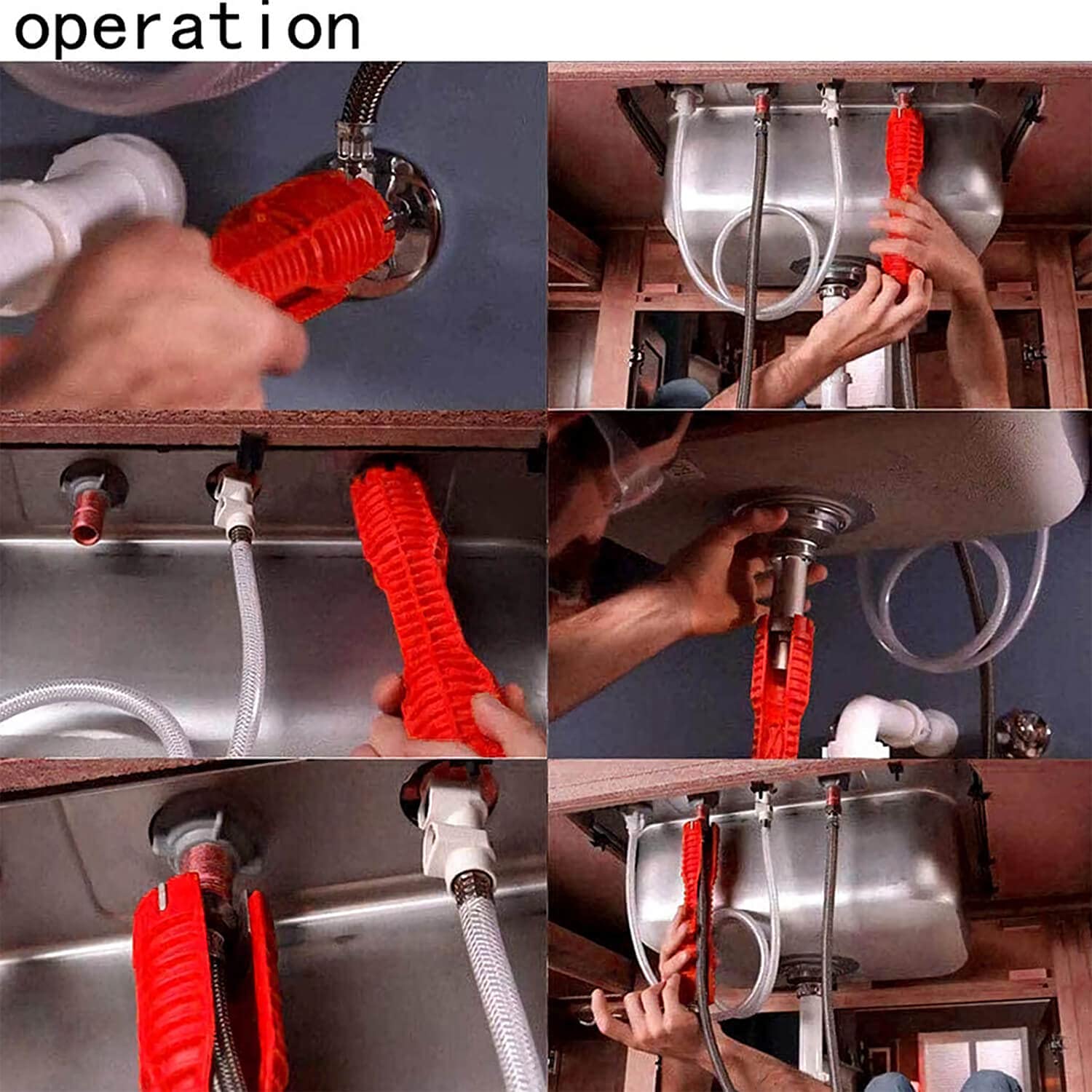 operation