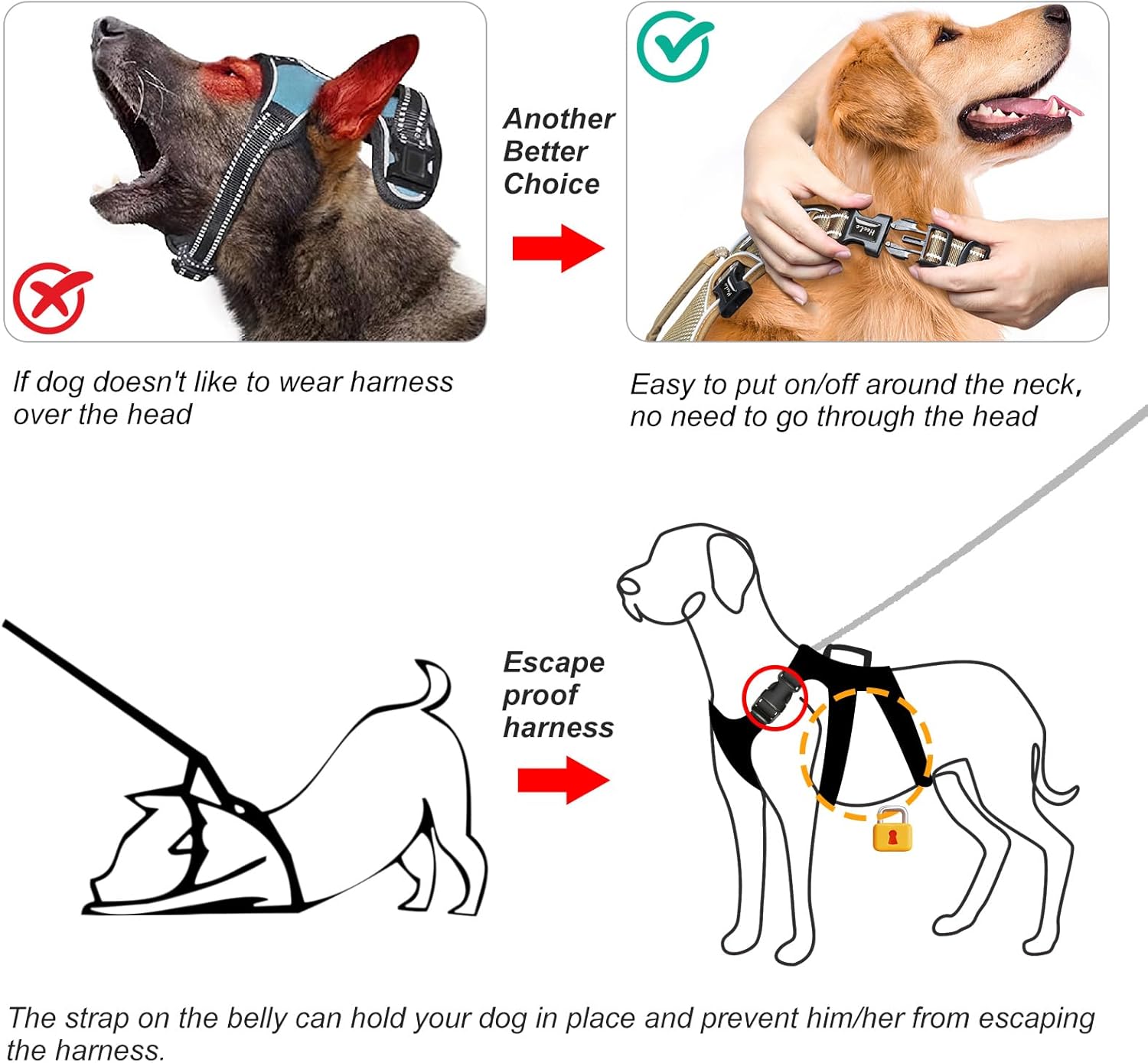 Another Better Choice

If dog doesn't like to wear harness over the head

Easy to put on/off around the neck, no need to go through the head

Escape proof harness

The strap on the belly can hold your dog in place and prevent him/her from escaping the harness.