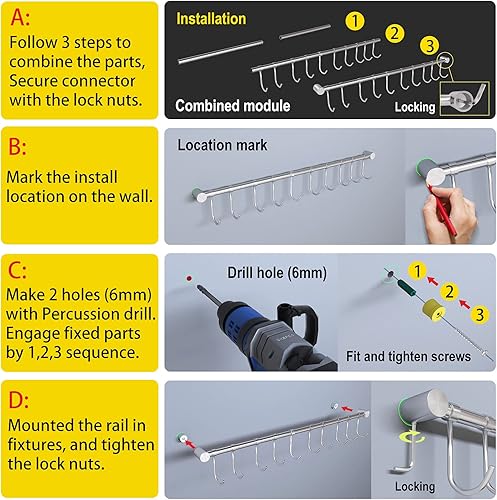 A:
Follow 3 steps to combine the parts, Secure connector with the lock nuts.

Installation
1
2
3
Combined module
Locking

B:
Mark the install location on the wall.

Location mark

C:
Make 2 holes (6mm) with Percussion drill. Engage fixed parts by 1,2,3 sequence.

Drill hole (6mm)
1
2
3
Fit and tighten screws

D:
Mounted the rail in fixtures, and tighten the lock nuts.

Locking