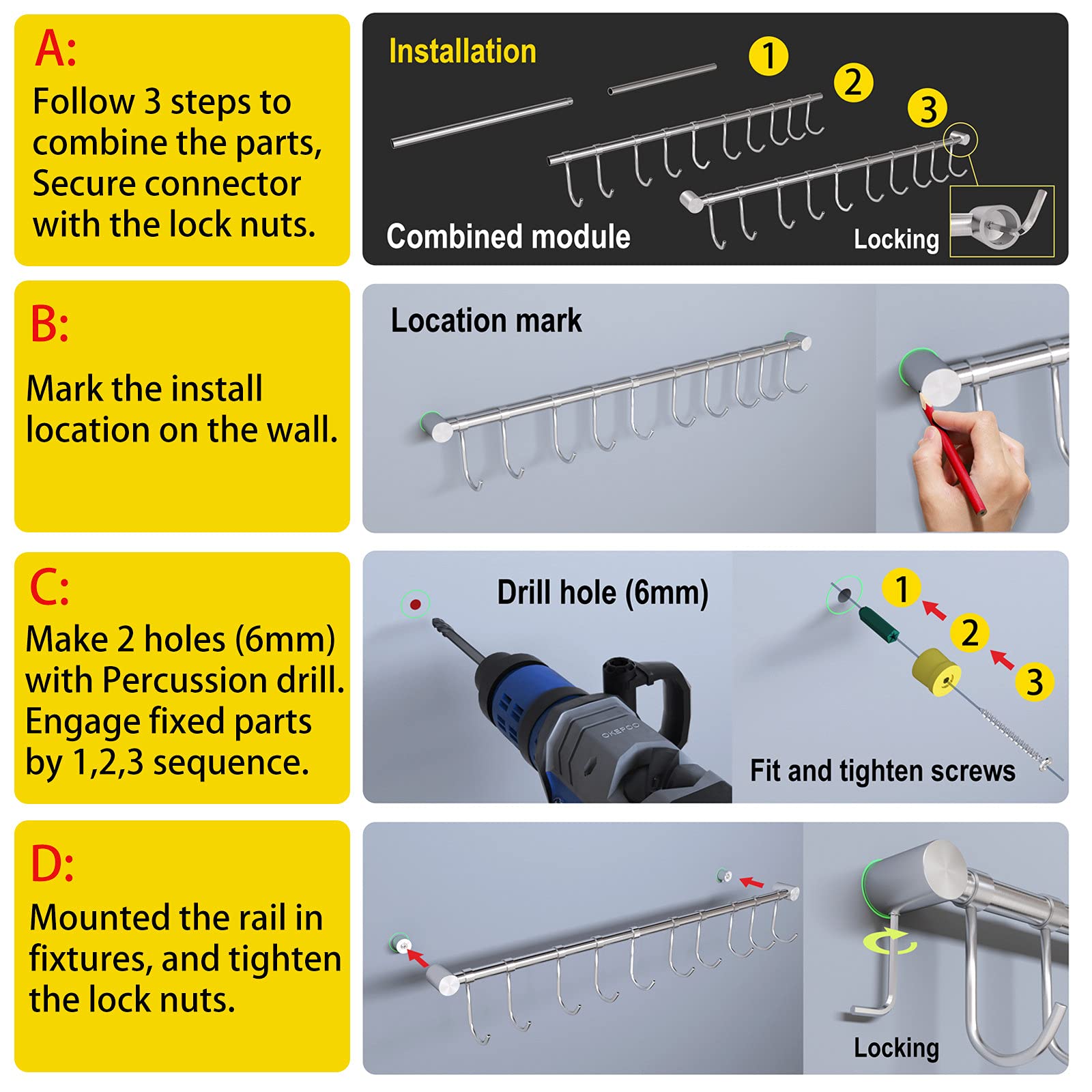 A:
Follow 3 steps to combine the parts, Secure connector with the lock nuts.

Installation
1
2
3
Combined module
Locking

B:
Mark the install location on the wall.

Location mark

C:
Make 2 holes (6mm) with Percussion drill. Engage fixed parts by 1,2,3 sequence.

Drill hole (6mm)
OKEPOO
1
2
3
Fit and tighten screws

D:
Mounted the rail in fixtures, and tighten the lock nuts.

Locking