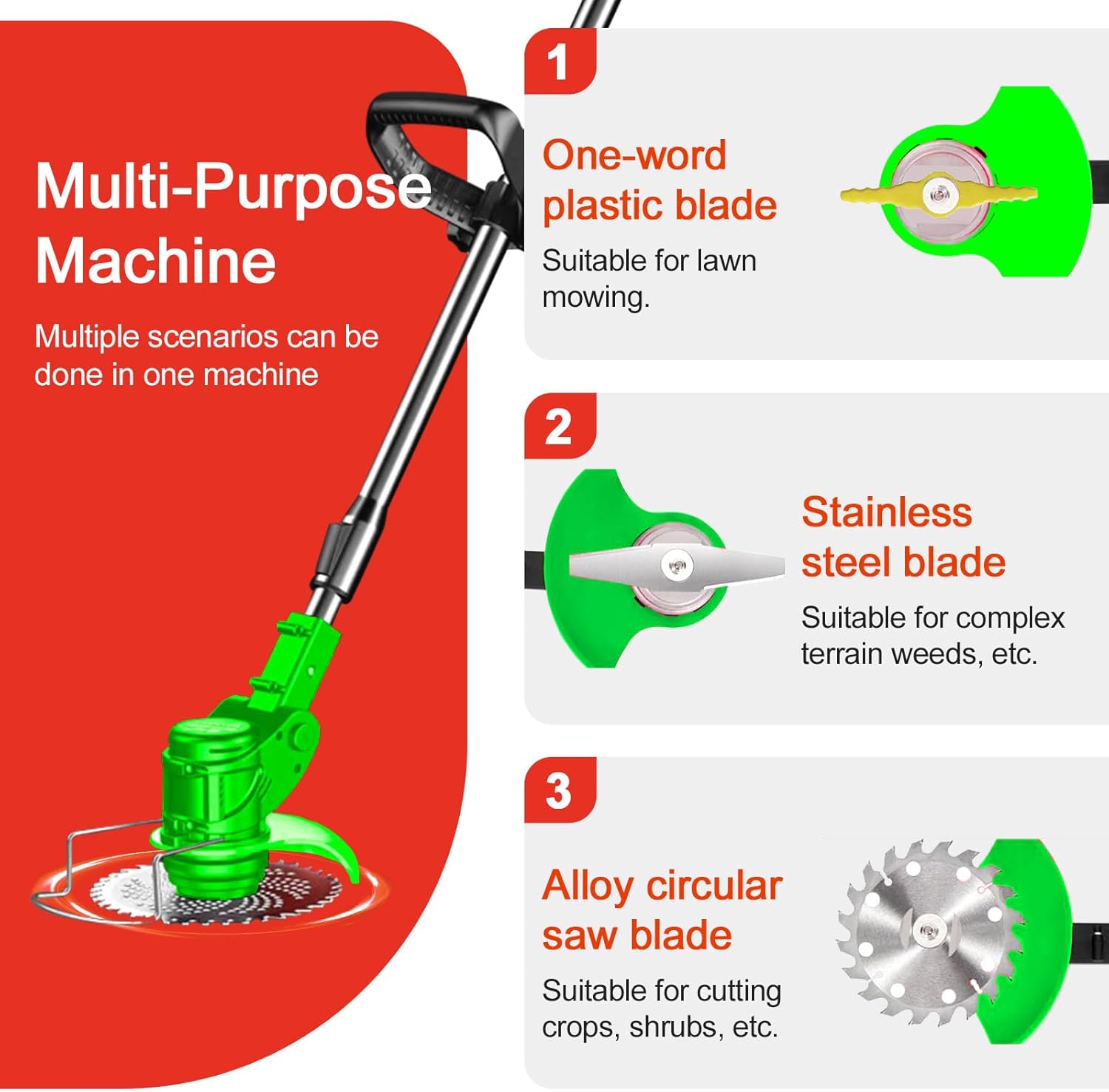 Multi-Purpose Machine

Multiple scenarios can be done in one machine

1

One-word plastic blade

Suitable for lawn mowing.

2

Stainless steel blade

Suitable for complex terrain weeds, etc.

3

Alloy circular saw blade

Suitable for cutting crops, shrubs, etc.