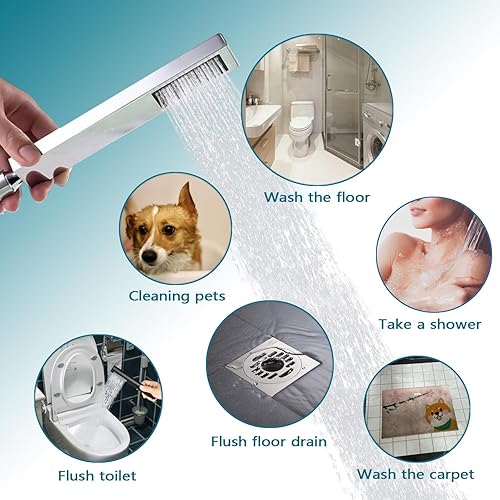 Wash the floor

Cleaning pets

Take a shower

Flush floor drain

Flush toilet

Wash the carpet