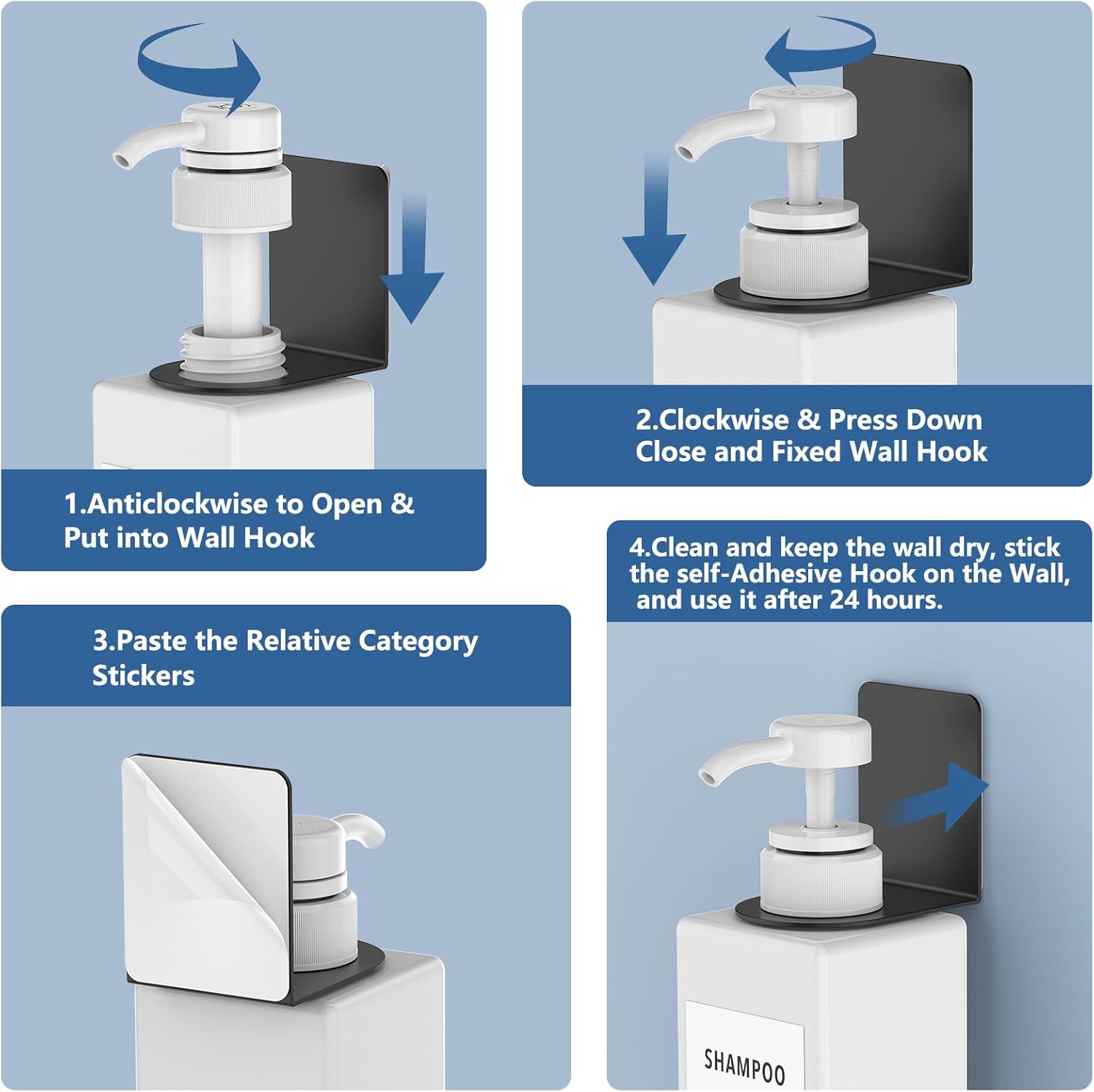 1.Anticlockwise to Open & Put into Wall Hook

2.Clockwise & Press Down Close and Fixed Wall Hook

3.Paste the Relative Category Stickers

4.Clean and keep the wall dry, stick the self-Adhesive Hook on the Wall, and use it after 24 hours.

SHAMPOO