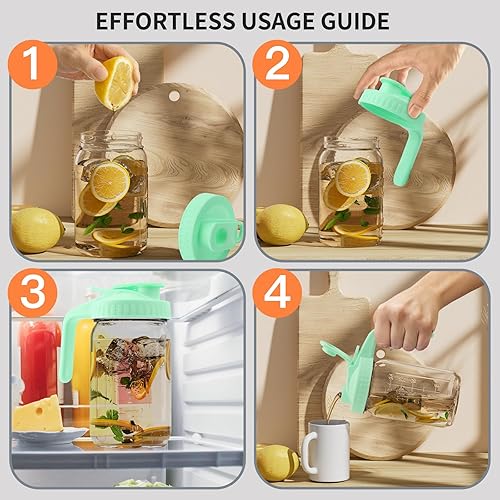 EFFORTLESS USAGE GUIDE

1

2

3

4