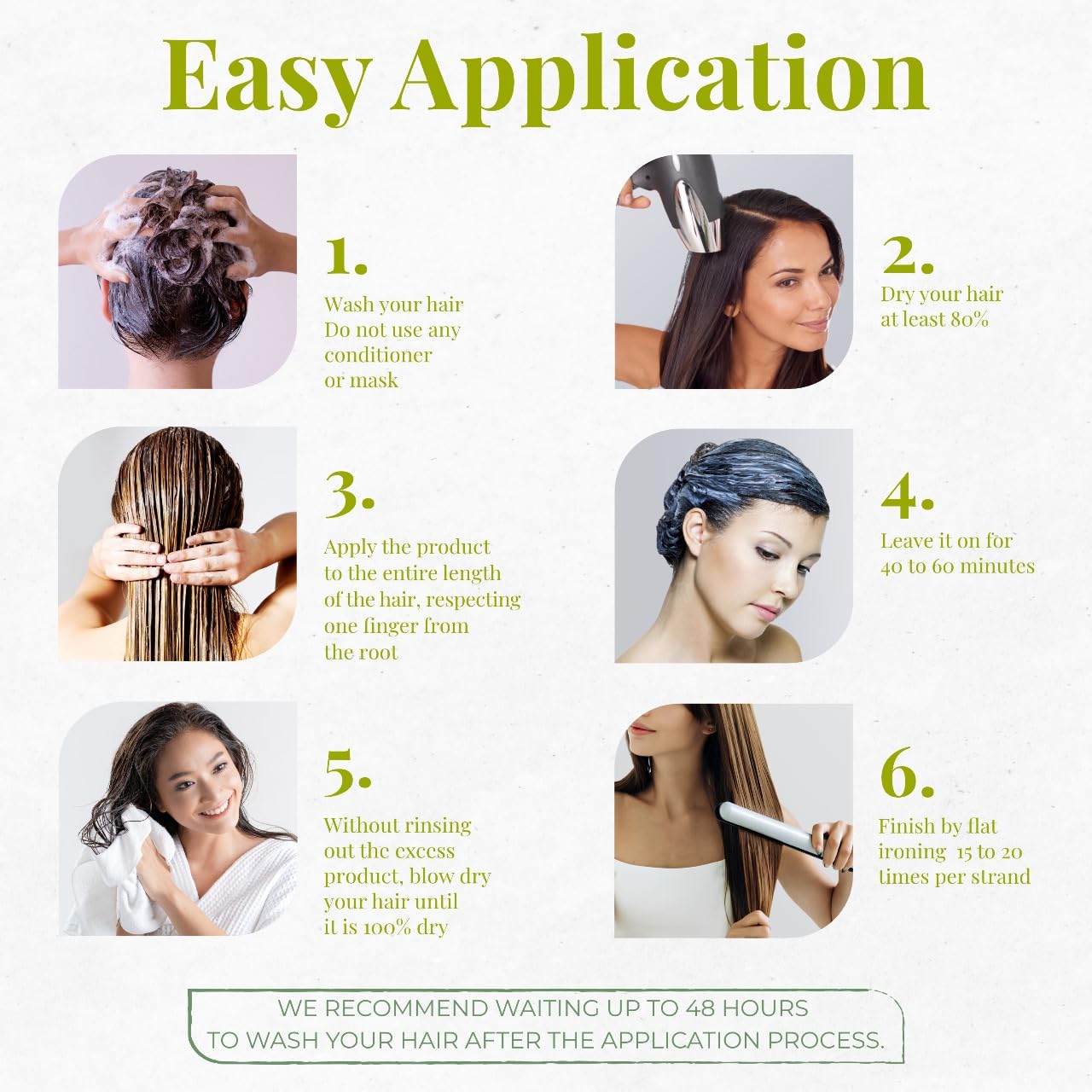 Easy Application

1.
Wash your hair
Do not use any conditioner or mask

2.
Dry your hair at least 80%

3.
Apply the product to the entire length of the hair, respecting one finger from the root

4.
Leave it on for 40 to 60 minutes

5.
Without rinsing out the excess product, blow dry your hair until it is 100% dry

6.
Finish by flat ironing 15 to 20 times per strand

WE RECOMMEND WAITING UP TO 48 HOURS TO WASH YOUR HAIR AFTER THE APPLICATION PROCESS.