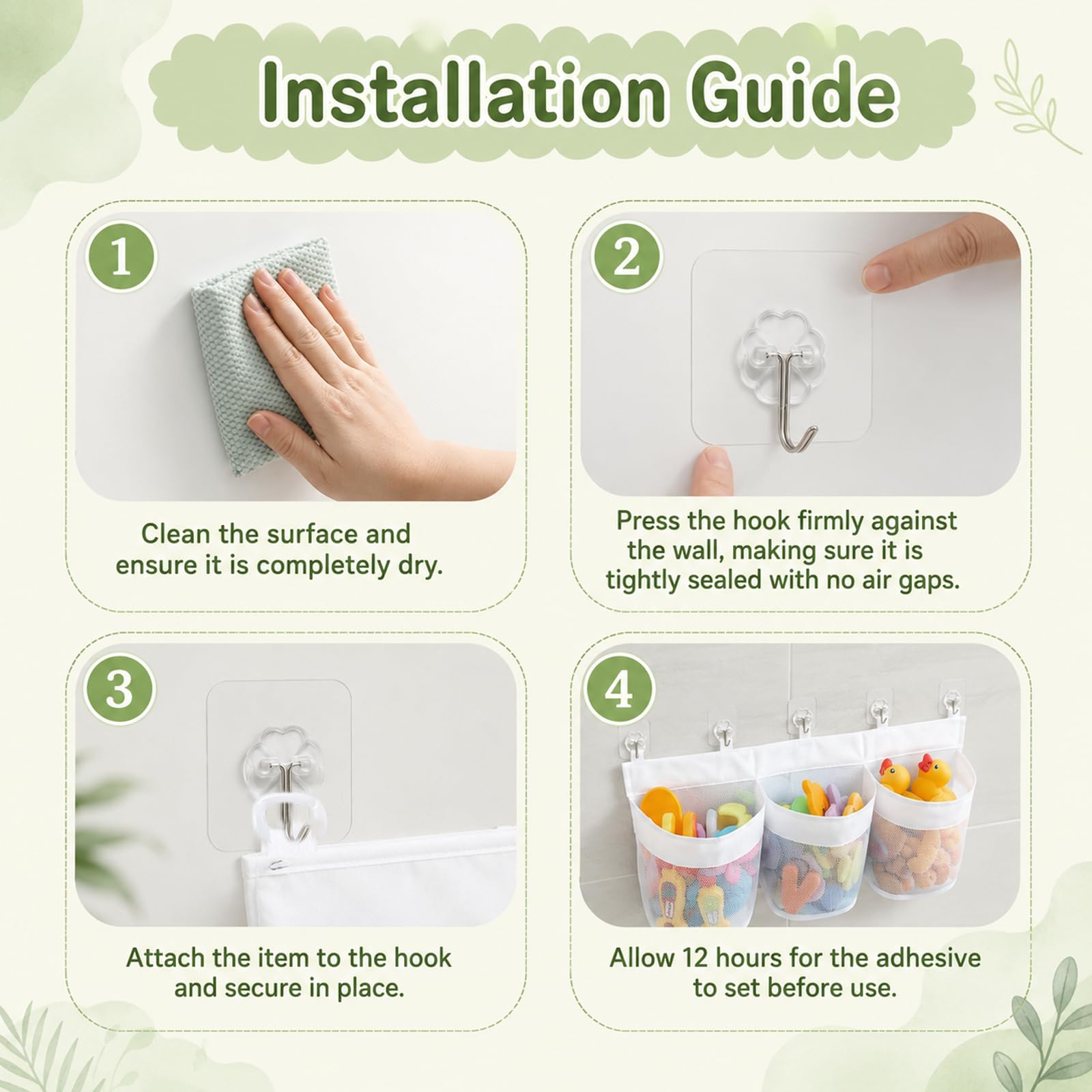 Installation Guide

1

Clean the surface and ensure it is completely dry.

2

Press the hook firmly against the wall, making sure it is tightly sealed with no air gaps.

3

Attach the item to the hook and secure in place.

4

Allow 12 hours for the adhesive to set before use.