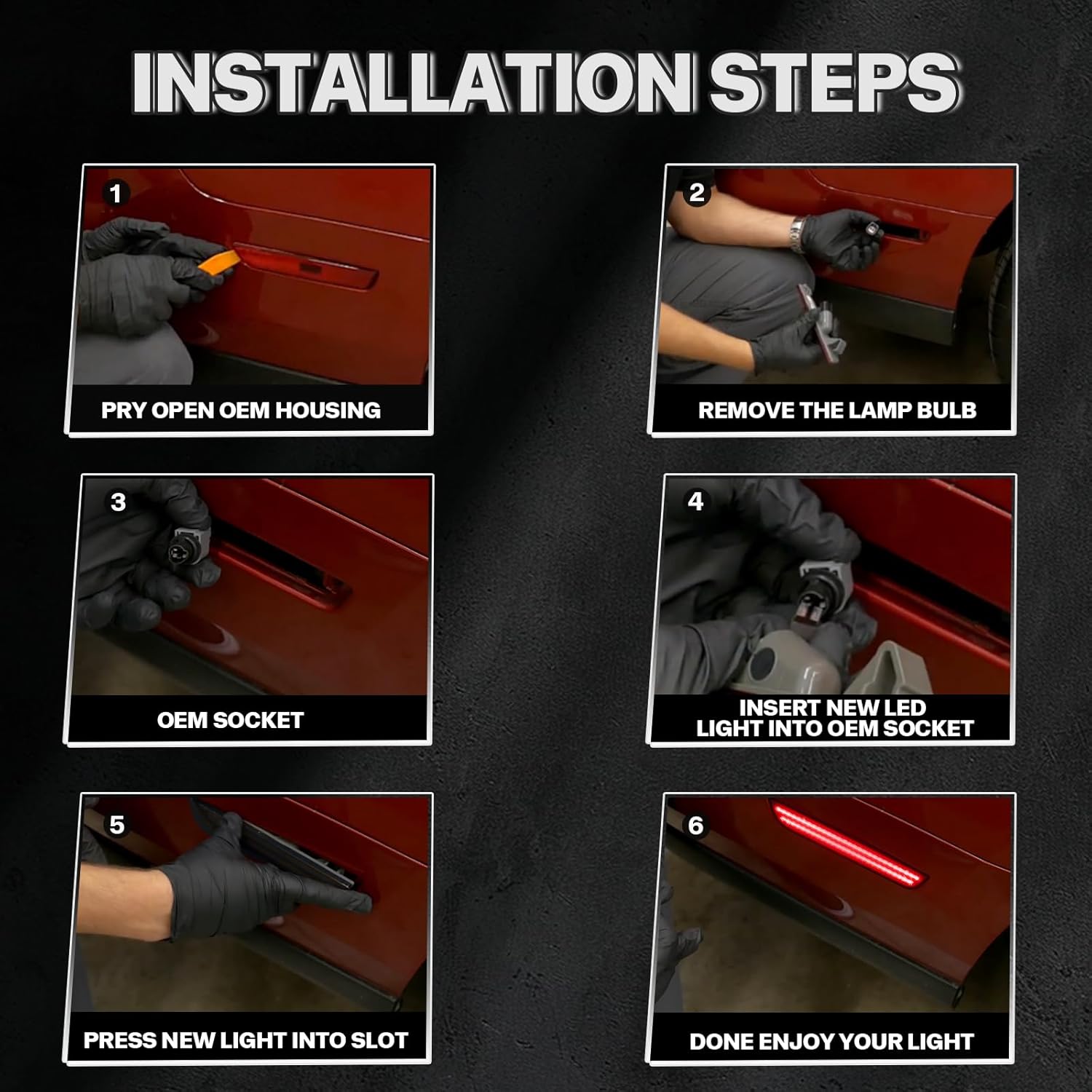 INSTALLATION STEPS

1
PRY OPEN OEM HOUSING

2
REMOVE THE LAMP BULB

3
OEM SOCKET

4
INSERT NEW LED LIGHT INTO OEM SOCKET

5
PRESS NEW LIGHT INTO SLOT

6
DONE ENJOY YOUR LIGHT