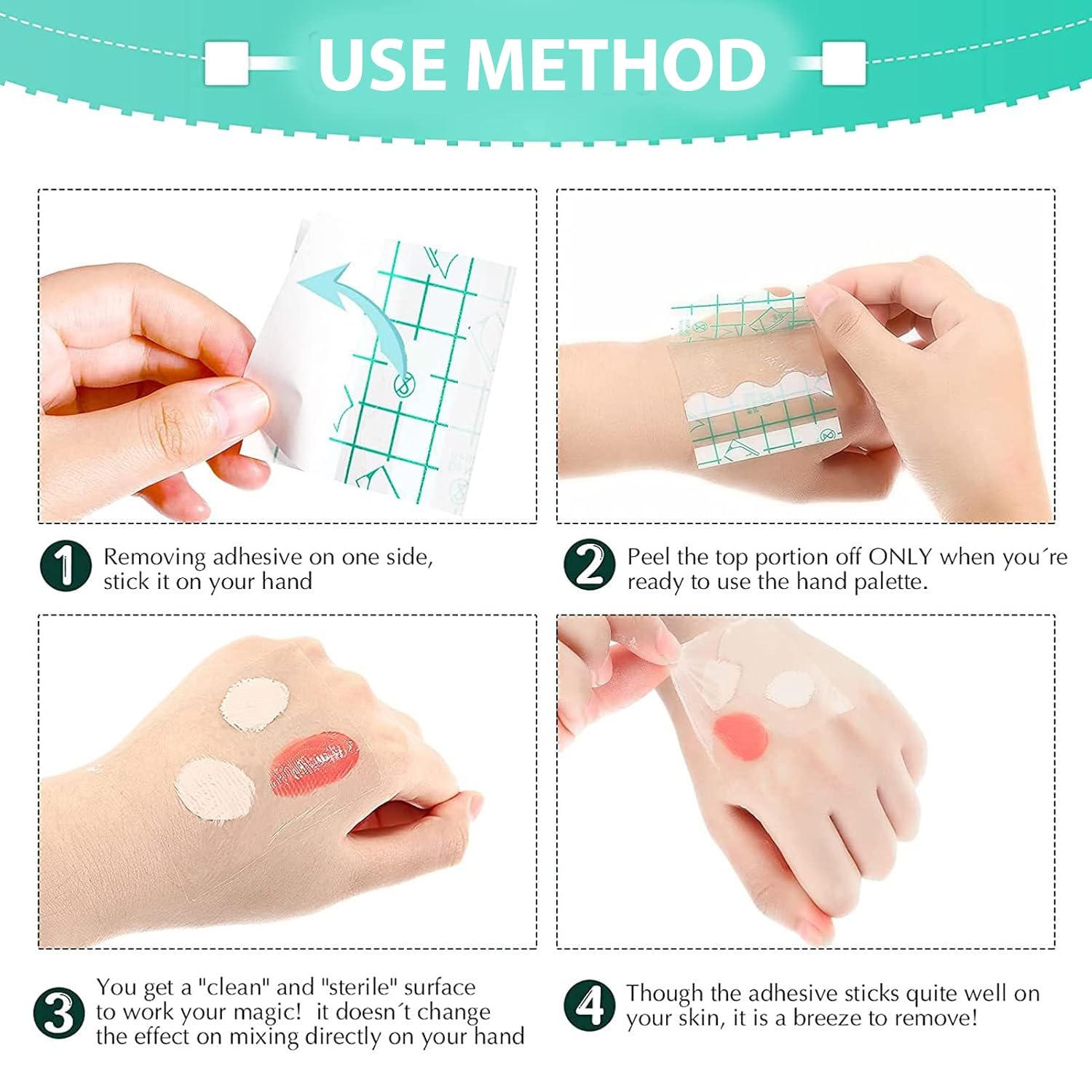 USE METHOD

1 Removing adhesive on one side, stick it on your hand

2 Peel the top portion off ONLY when you´re ready to use the hand palette.

3 You get a "clean" and "sterile" surface to work your magic! it doesn´t change the effect on mixing directly on your hand

4 Though the adhesive sticks quite well on your skin, it is a breeze to remove!