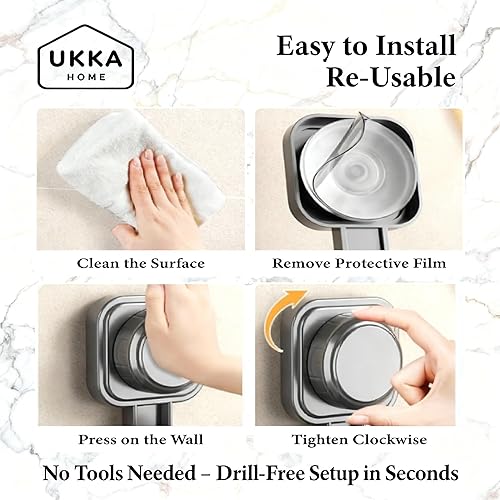 UKKA
HOME

Easy to Install
Re-Usable

Clean the Surface

Remove Protective Film

Press on the Wall

Tighten Clockwise

No Tools Needed – Drill-Free Setup in Seconds