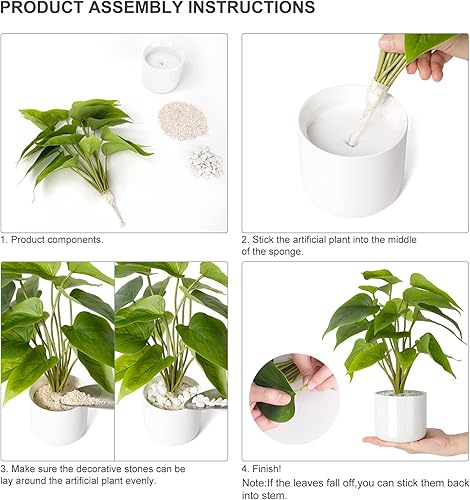 PRODUCT ASSEMBLY INSTRUCTIONS

1. Product components.

2. Stick the artificial plant into the middle of the sponge.

3. Make sure the decorative stones can be lay around the artificial plant evenly.

4. Finish!

Note:If the leaves fall off,you can stick them back into stem.