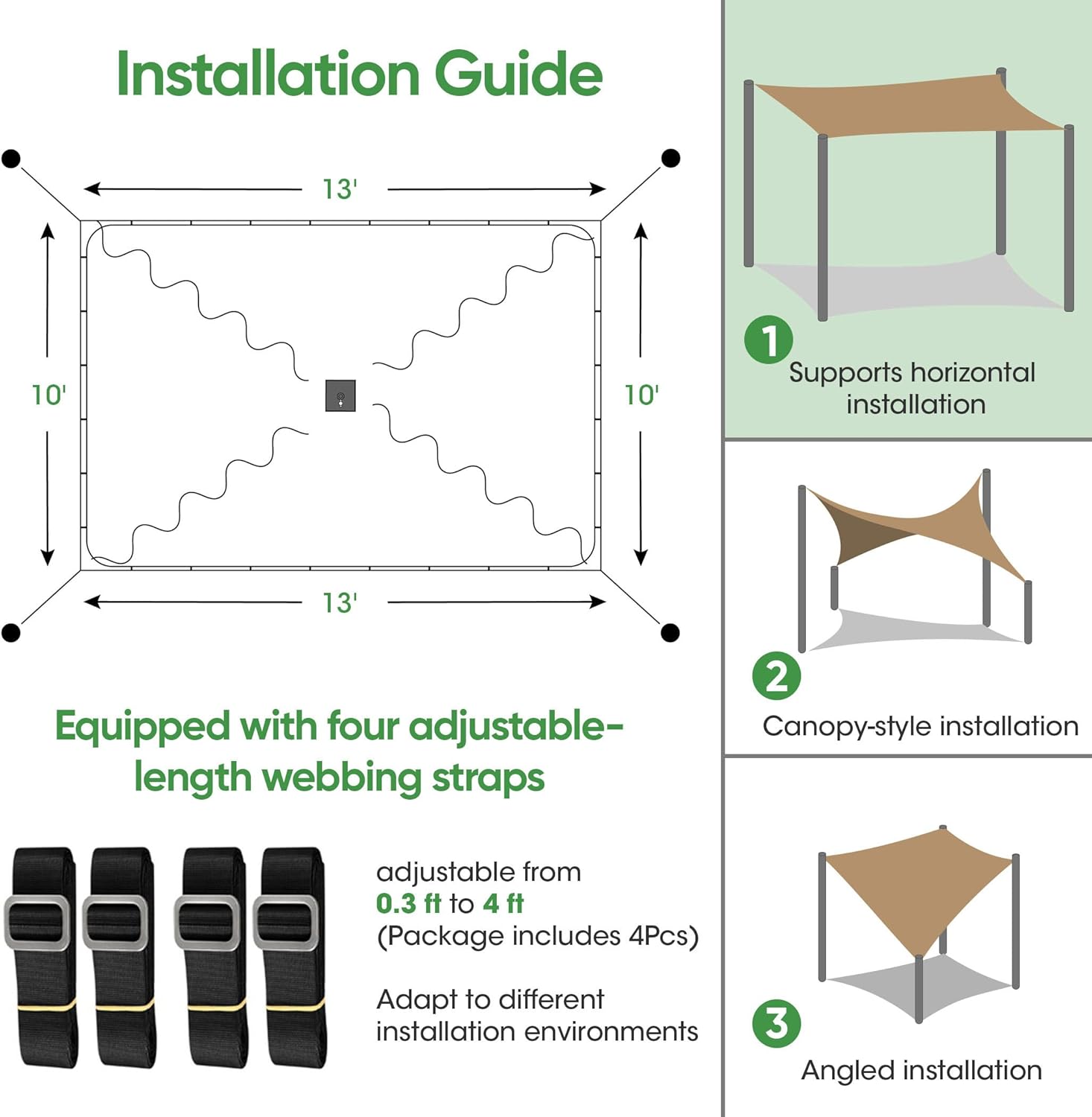 Installation Guide

13'

10'

10'

13'

Equipped with four adjustable-length webbing straps

adjustable from
0.3 ft to 4 ft
(Package includes 4Pcs)

Adapt to different installation environments

1
Supports horizontal installation

2
Canopy-style installation

3
Angled installation