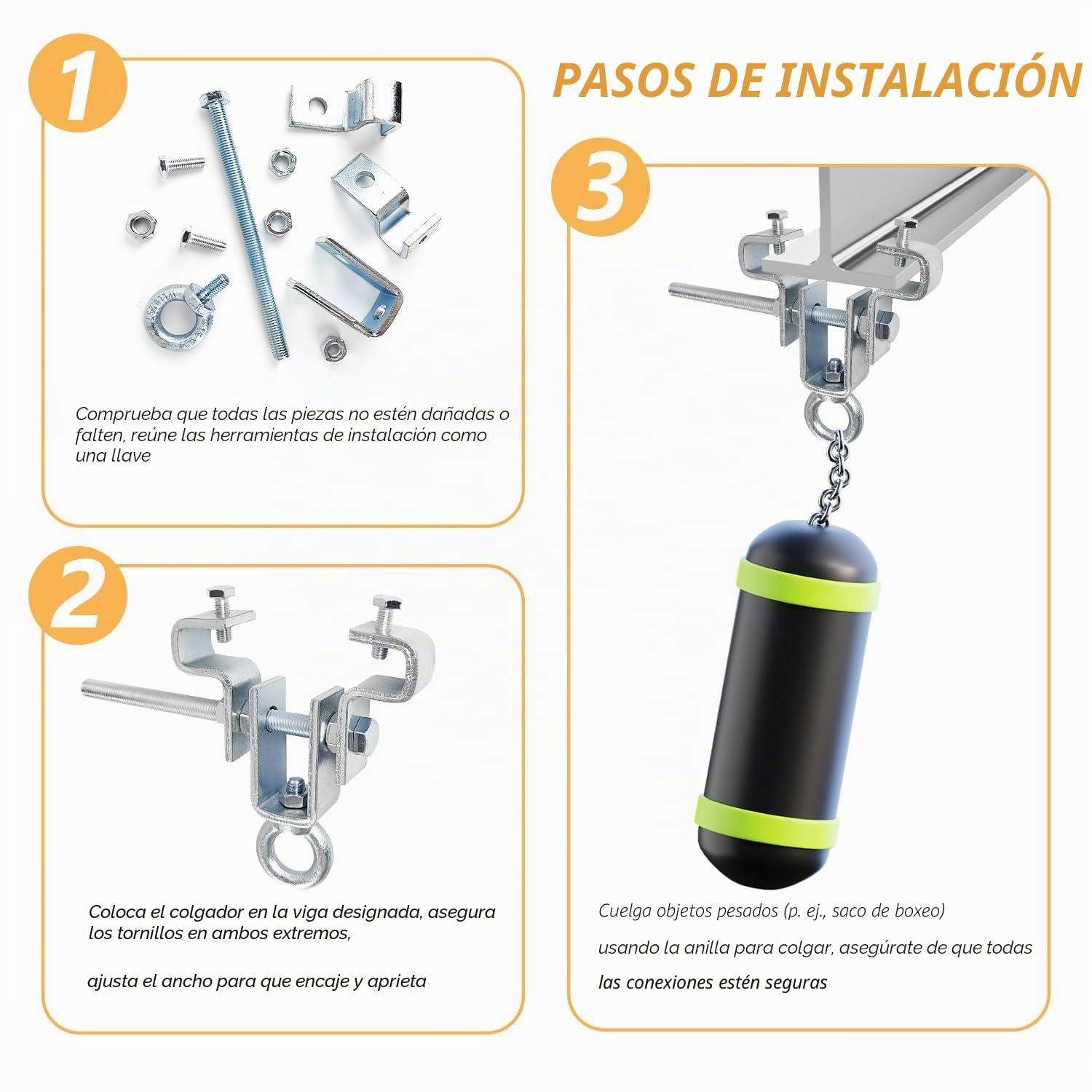 PASOS DE INSTALACIÓN

1

Comprueba que todas las piezas no estén dañadas o falten, reúne las herramientas de instalación como una llave

2

Coloca el colgador en la viga designada, asegura los tornillos en ambos extremos,

ajusta el ancho para que encaje y aprieta

3

Cuelga objetos pesados (p. ej., saco de boxeo)

usando la anilla para colgar, asegúrate de que todas

las conexiones estén seguras