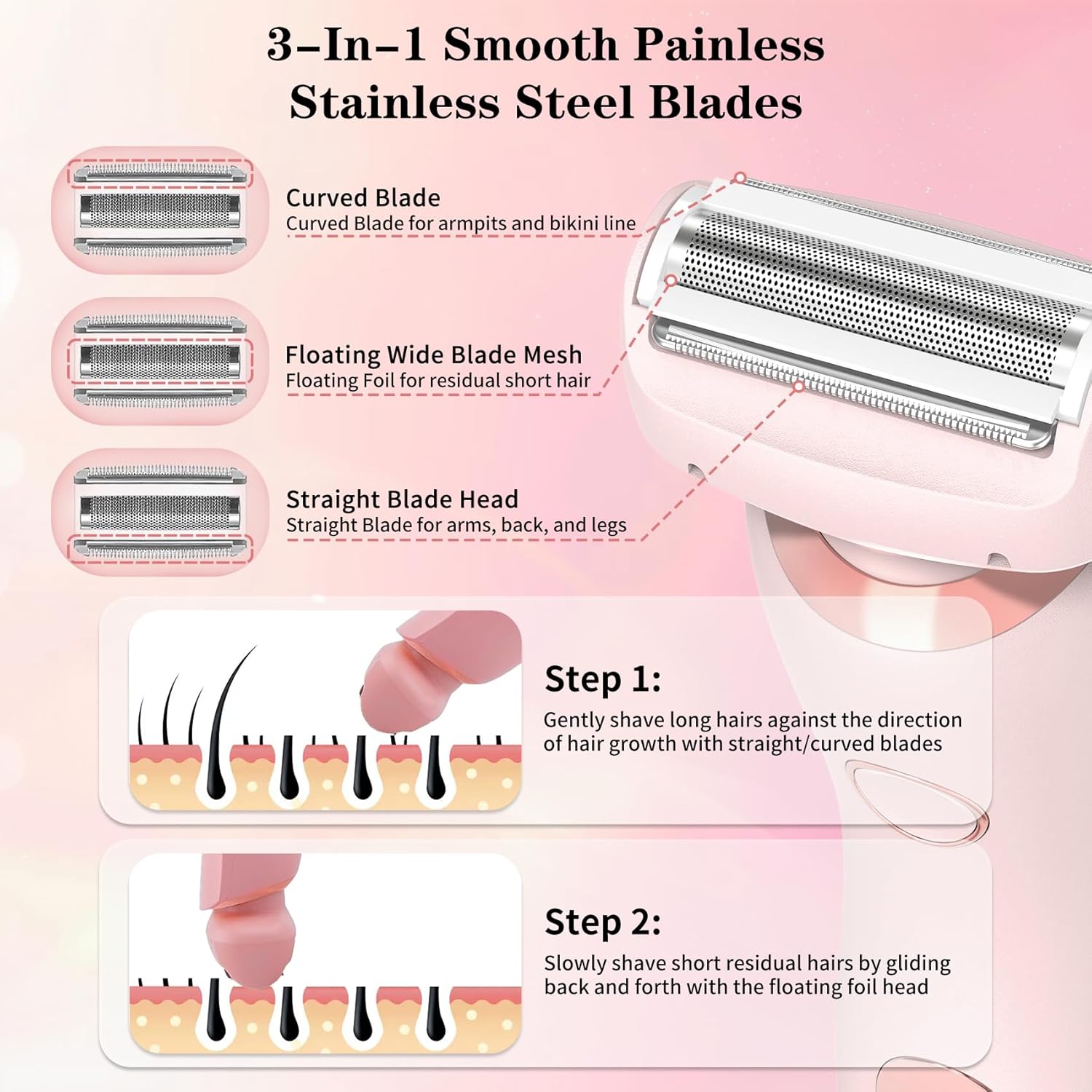 3-In-1 Smooth Painless Stainless Steel Blades

Curved Blade
Curved Blade for armpits and bikini line

Floating Wide Blade Mesh
Floating Foil for residual short hair

Straight Blade Head
Straight Blade for arms, back, and legs

Step 1:
Gently shave long hairs against the direction of hair growth with straight/curved blades

Step 2:
Slowly shave short residual hairs by gliding back and forth with the floating foil head