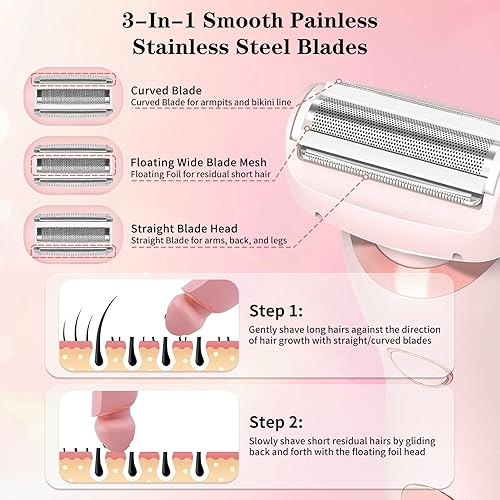 3-In-1 Smooth Painless Stainless Steel Blades

Curved Blade
Curved Blade for armpits and bikini line

Floating Wide Blade Mesh
Floating Foil for residual short hair

Straight Blade Head
Straight Blade for arms, back, and legs

Step 1:
Gently shave long hairs against the direction of hair growth with straight/curved blades

Step 2:
Slowly shave short residual hairs by gliding back and forth with the floating foil head