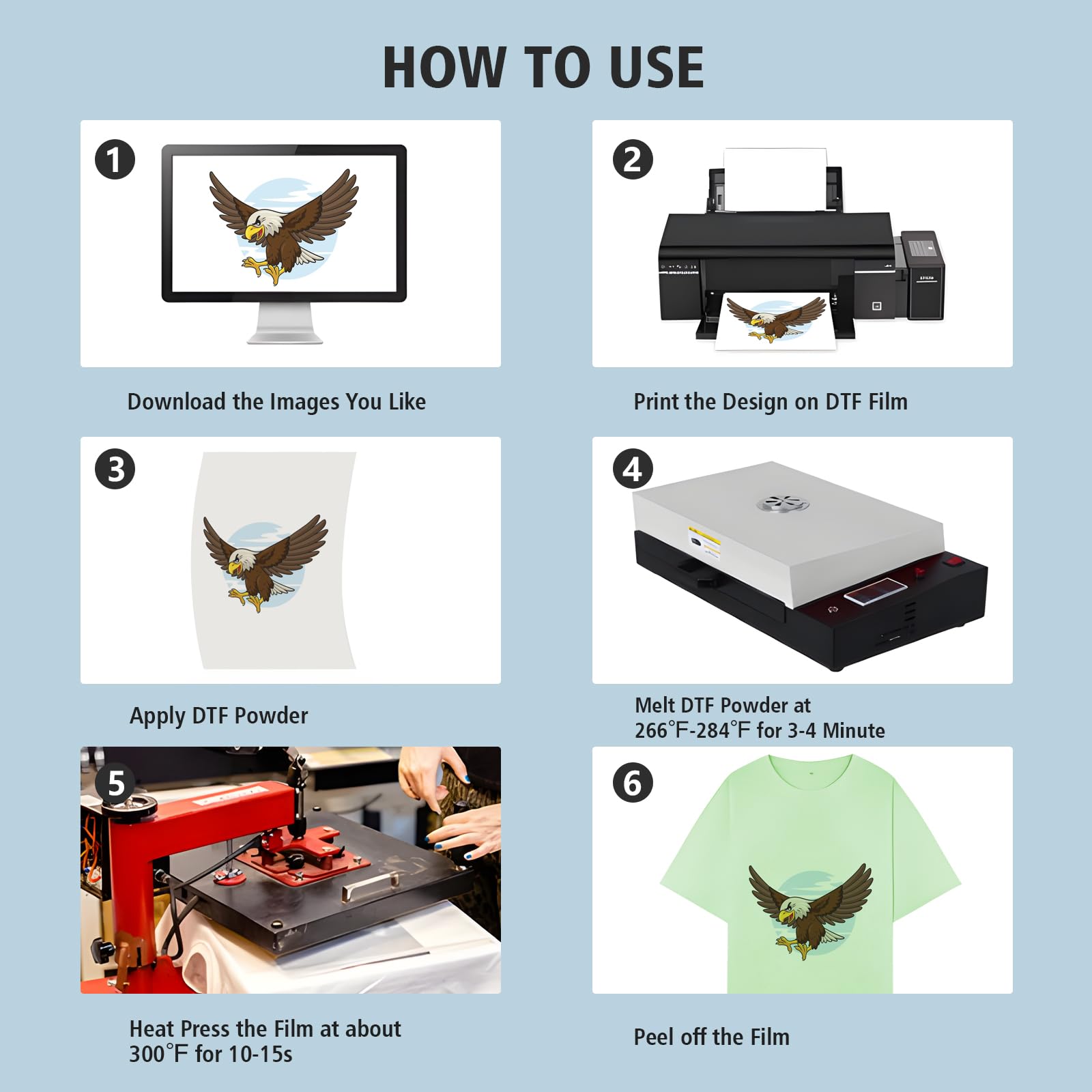 HOW TO USE

1

Download the Images You Like

2

Print the Design on DTF Film

3

Apply DTF Powder

4

Melt DTF Powder at 266°F-284°F for 3-4 Minute

5

Heat Press the Film at about 300°F for 10-15s

6

Peel off the Film