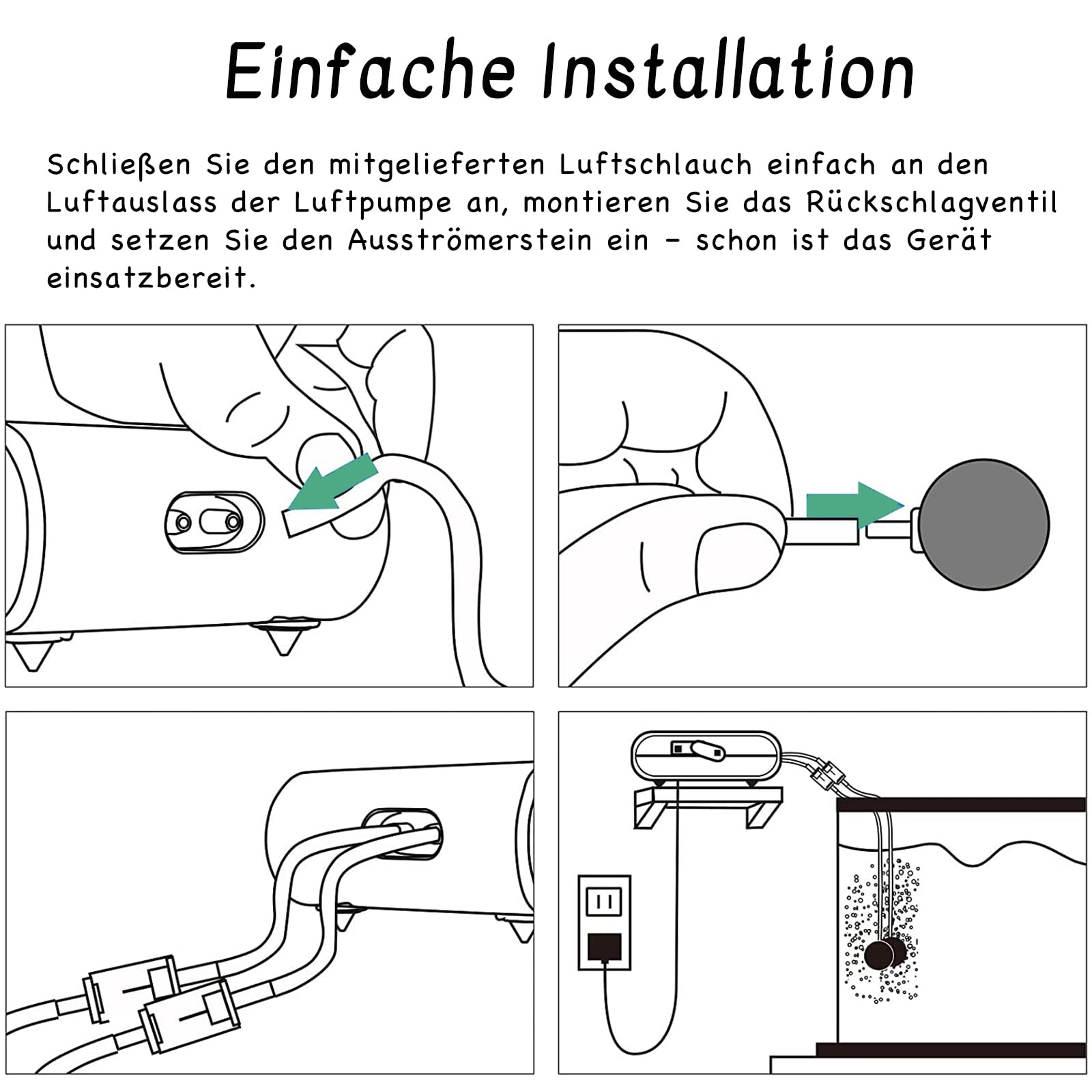 Einfache Installation

Schließen Sie den mitgelieferten Luftschlauch einfach an den Luftauslass der Luftpumpe an, montieren Sie das Rückschlagventil und setzen Sie den Ausströmerstein ein – schon ist das Gerät einsatzbereit.