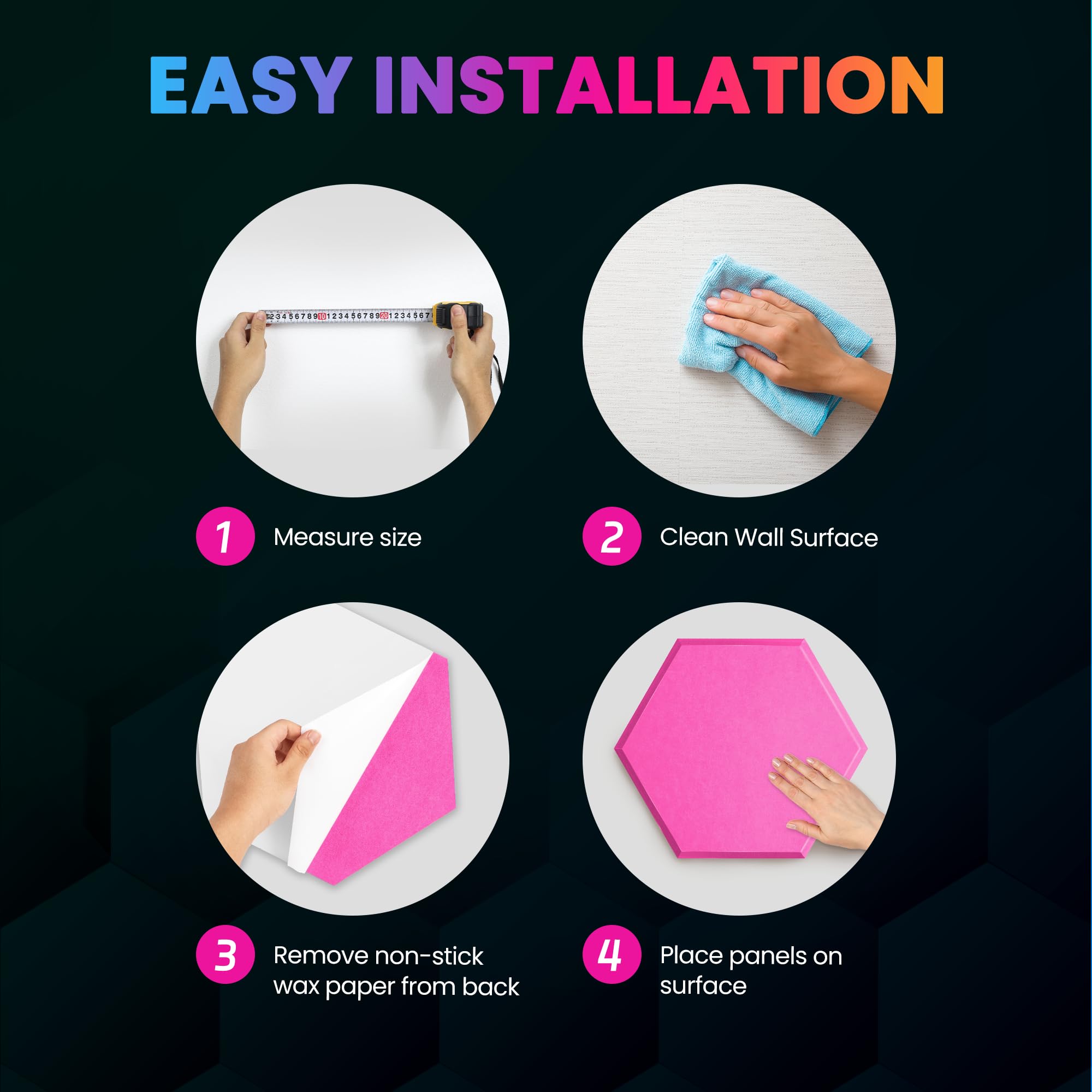 EASY INSTALLATION

1 Measure size

2 Clean Wall Surface

3 Remove non-stick wax paper from back

4 Place panels on surface